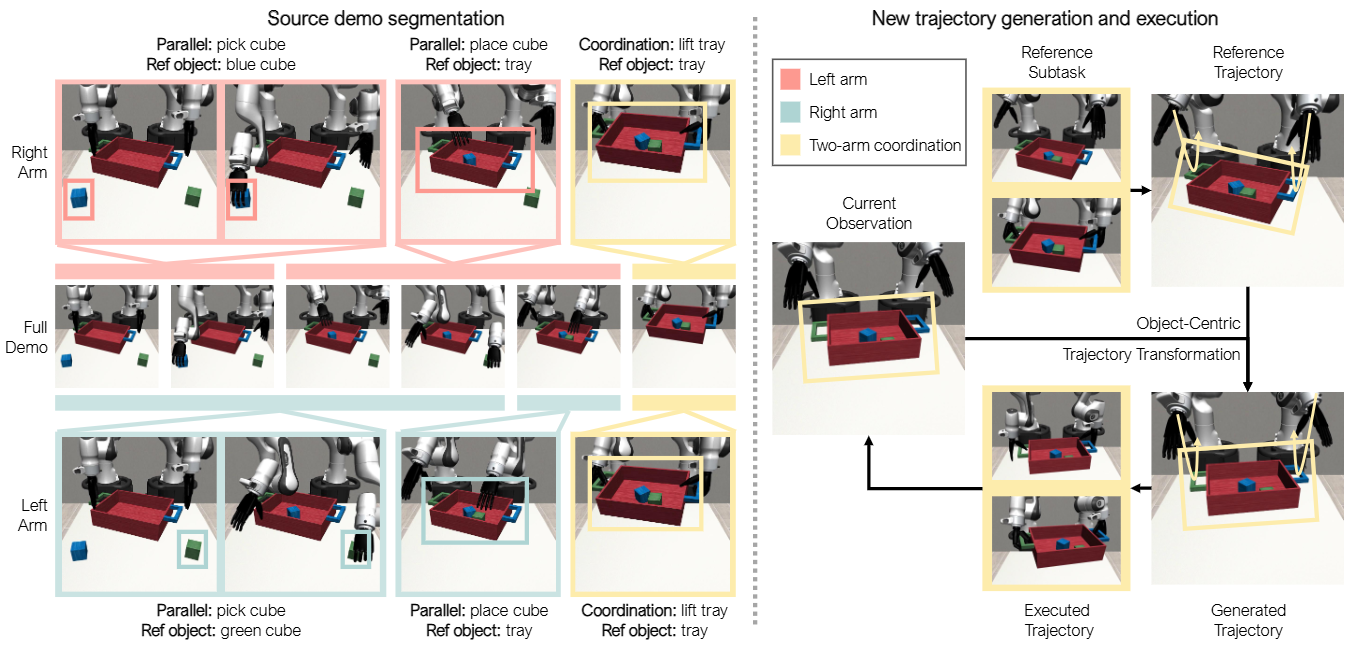 Source demo segmentation

Parallel: pick cube
Ref object: blue cube

Parallel: place cube
Ref object: tray

Coordination: lift tray
Ref object: tray

Right Arm

Full Demo

Left Arm

Parallel: pick cube
Ref object: green cube

Parallel: place cube
Ref object: tray

Coordination: lift tray
Ref object: tray

New trajectory generation and execution

Left arm
Right arm
Two-arm coordination

Reference Subtask

Reference Trajectory

Current Observation

Object-Centric
Trajectory Transformation

Executed Trajectory

Generated Trajectory