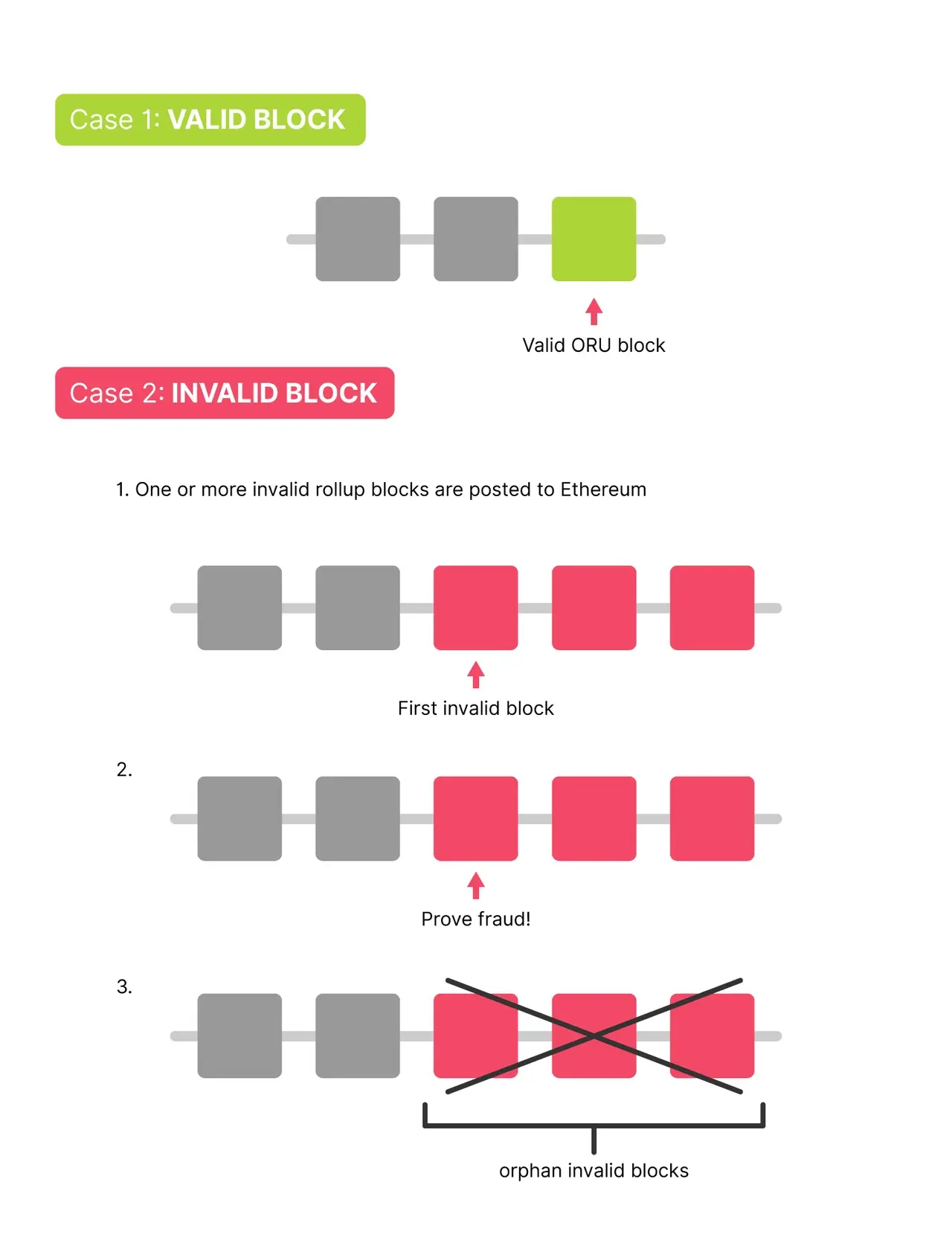 Case 1: VALID BLOCK

Valid ORU block

Case 2: INVALID BLOCK

1. One or more invalid rollup blocks are posted to Ethereum

First invalid block

2.

Prove fraud!

3.

orphan invalid blocks