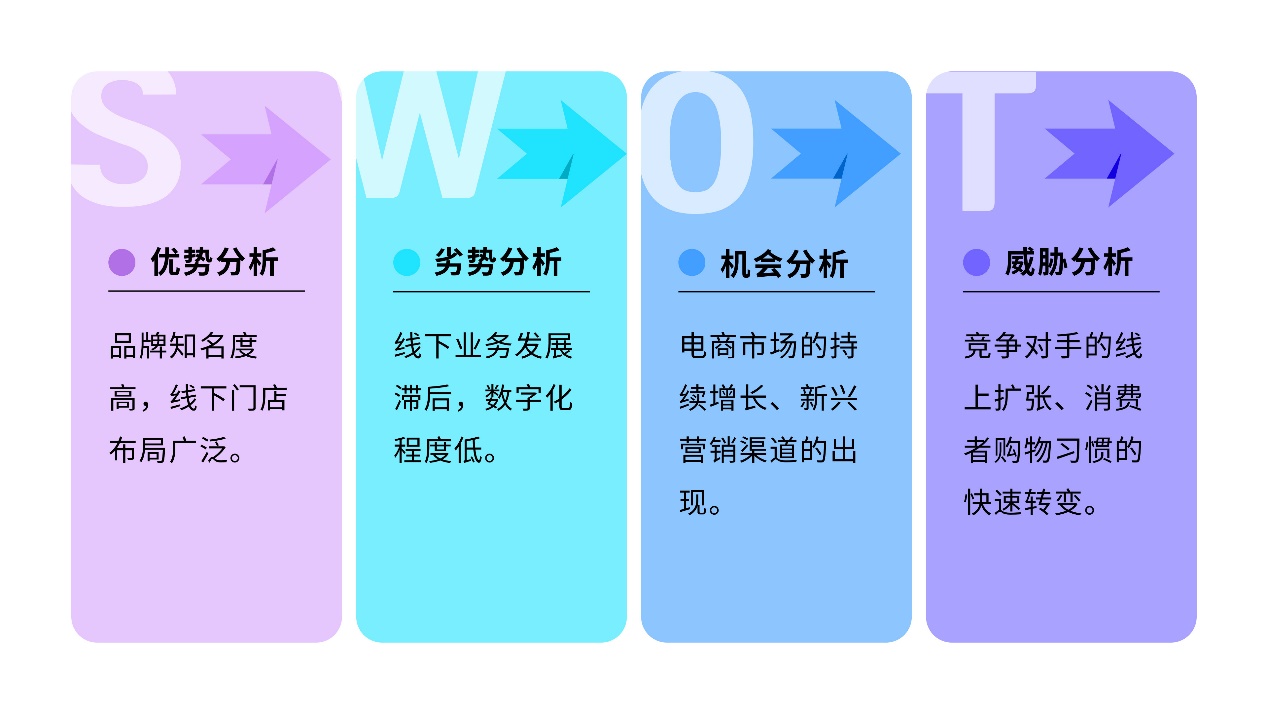 S

优势分析

品牌知名度高，线下门店布局广泛。

W

劣势分析

线下业务发展滞后，数字化程度低。

O

机会分析

电商市场的持续增长、新兴营销渠道的出现。

T

威胁分析

竞争对手的线上扩张、消费者购物习惯的快速转变。