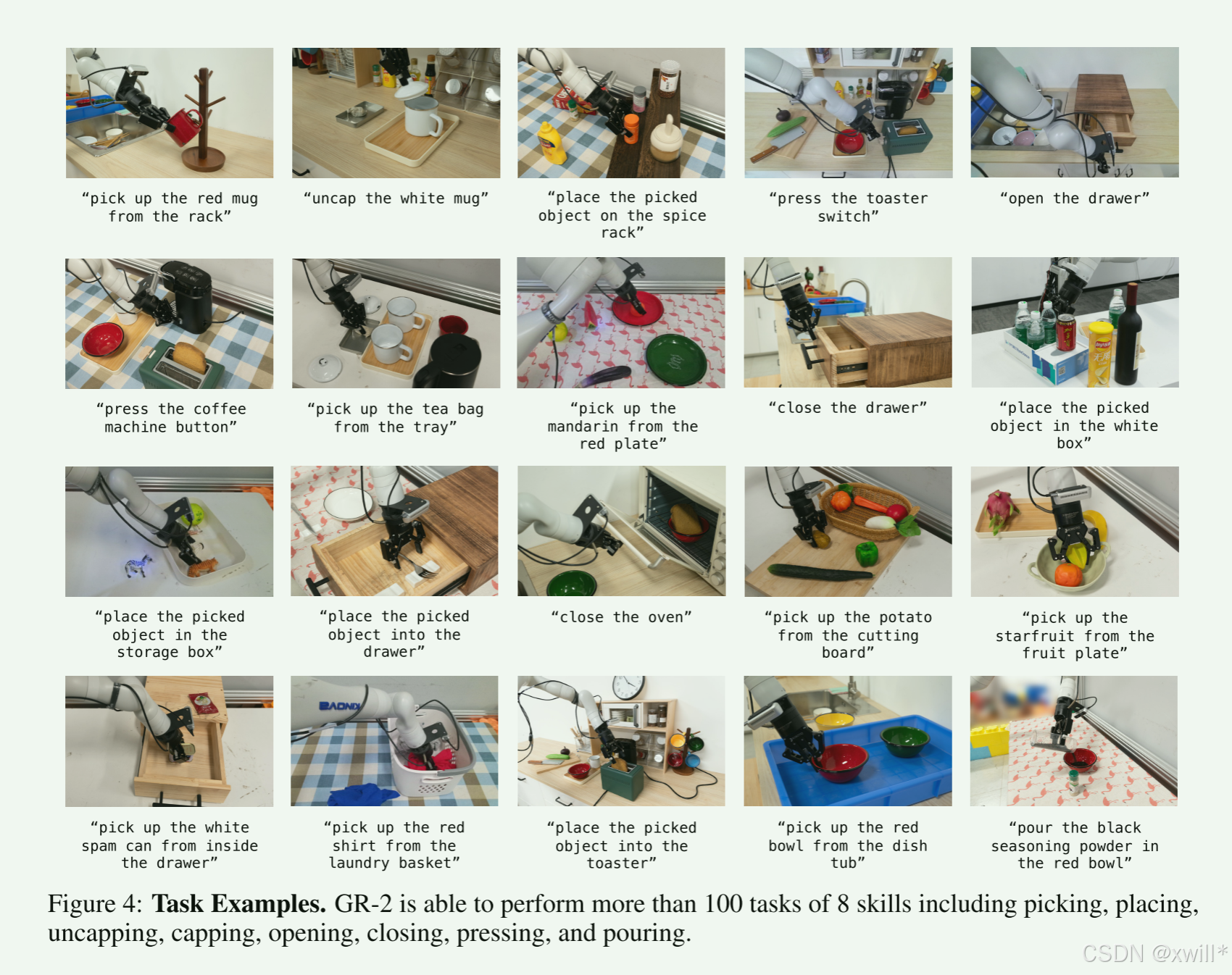 "pick up the red mug from the rack"

"uncap the white mug"

"place the picked object on the spice rack"

"press the toaster switch"

"open the drawer"

"press the coffee machine button"

"pick up the tea bag from the tray"

"pick up the mandarin from the red plate"

"close the drawer"

"place the picked object in the white box"

"place the picked object in the storage box"

"place the picked object into the drawer"

"close the oven"

"pick up the potato from the cutting board"

"pick up the starfruit from the fruit plate"

"pick up the white spam can from inside the drawer"

"pick up the red shirt from the laundry basket"

"place the picked object into the toaster"

"pick up the red bowl from the dish tub"

"pour the black seasoning powder in the red bowl"

Figure 4: **Task Examples.** GR-2 is able to perform more than 100 tasks of 8 skills including picking, placing, uncapping, capping, opening, closing, pressing, and pouring.

CSDN @xwill*