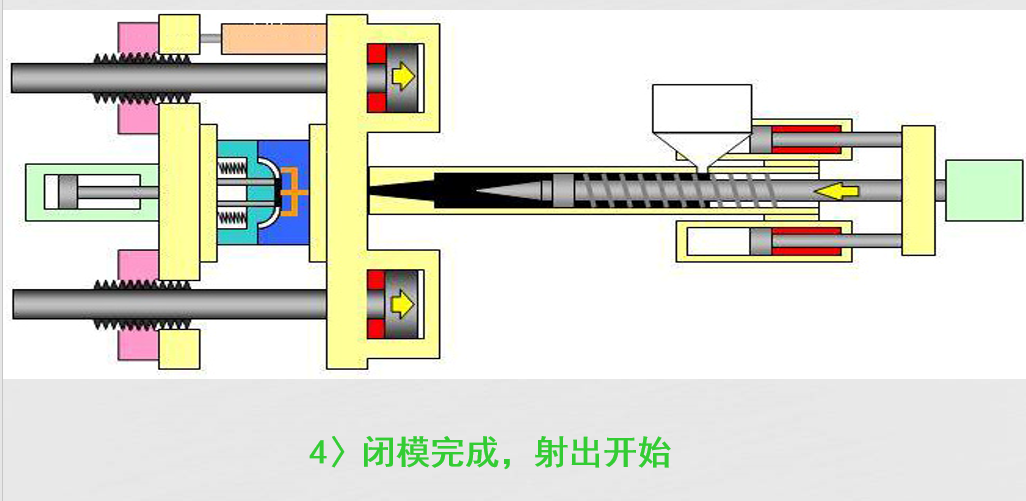 4〉闭模完成，射出开始