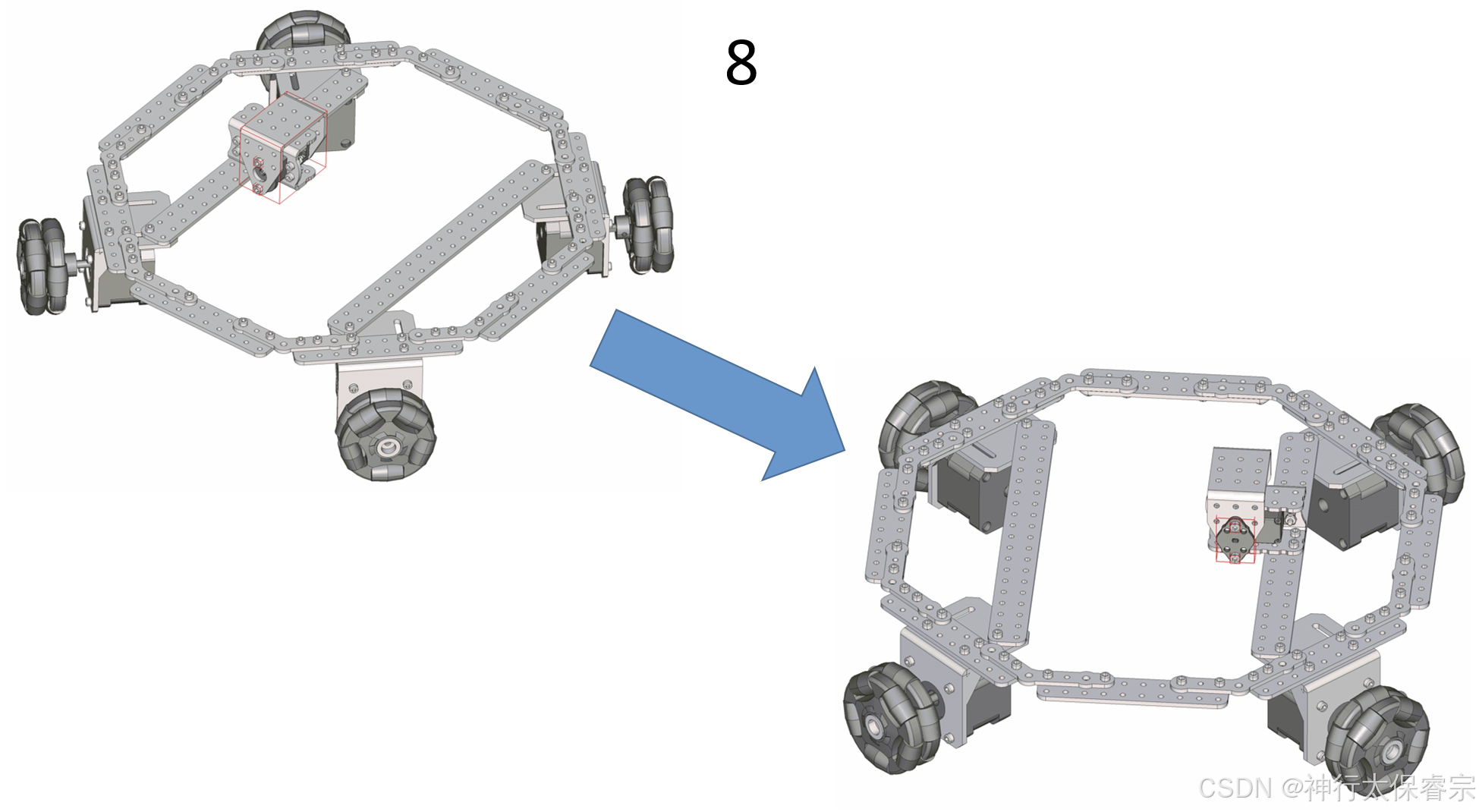 8

CSDN @神行太保睿宗