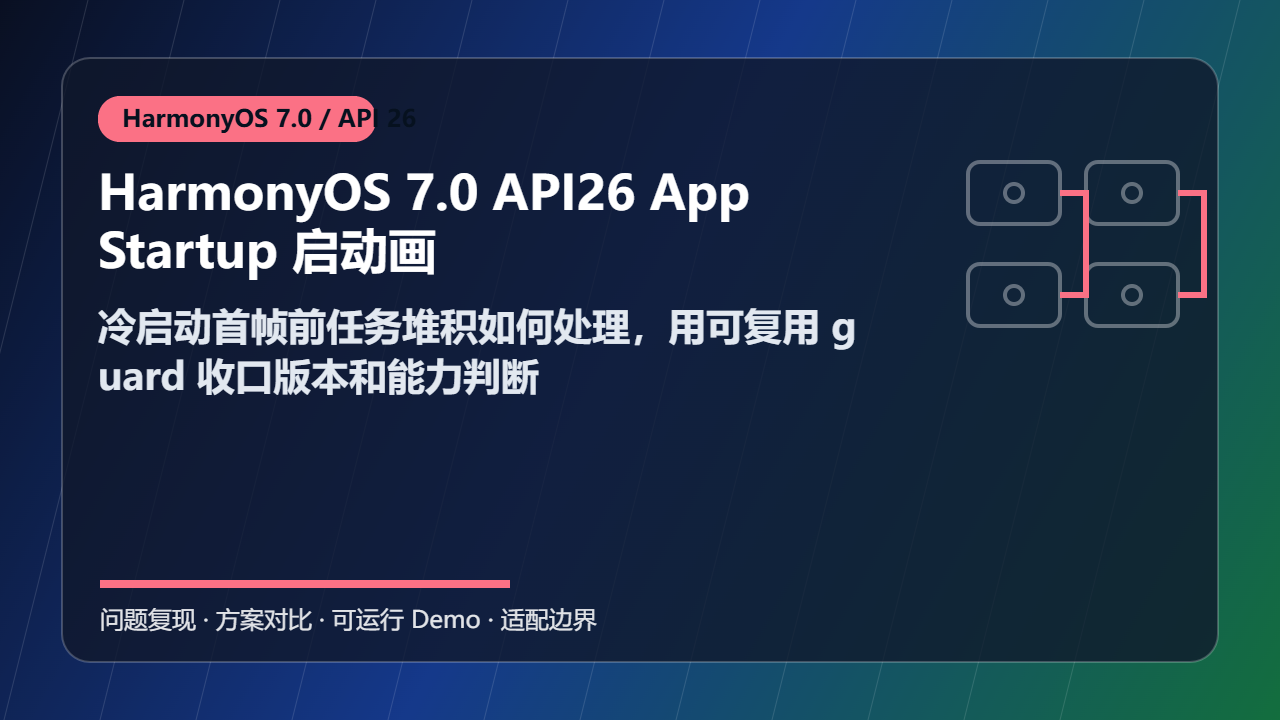 HarmonyOS 7.0 / API 26

HarmonyOS 7.0 API26 App Startup 启动画

冷启动首帧前任务堆积如何处理，用可复用 guard 收口版本和能力判断

问题复现 · 方案对比 · 可运行 Demo · 适配边界