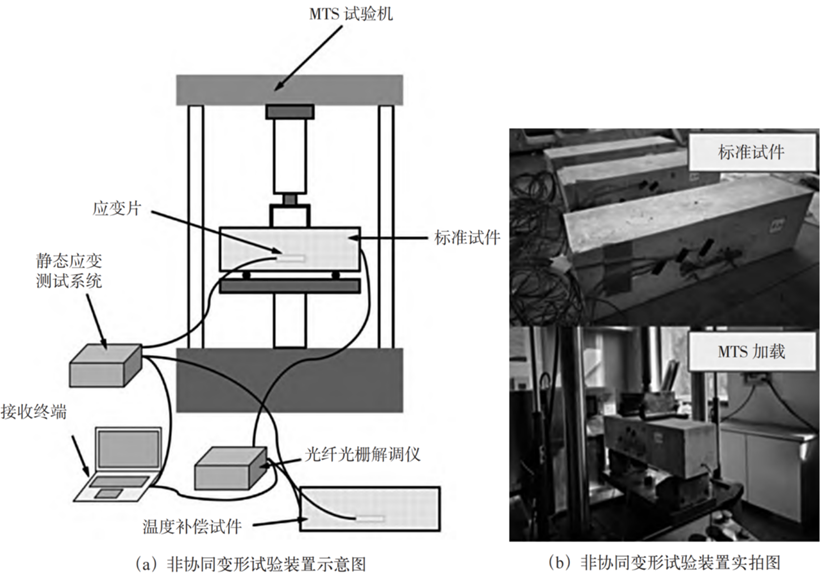 MTS 试验机

应变片

标准试件

静态应变测试系统

接收终端

光纤光栅解调仪

温度补偿试件

(a) 非协同变形试验装置示意图

标准试件

MTS 加载

(b) 非协同变形试验装置实拍图