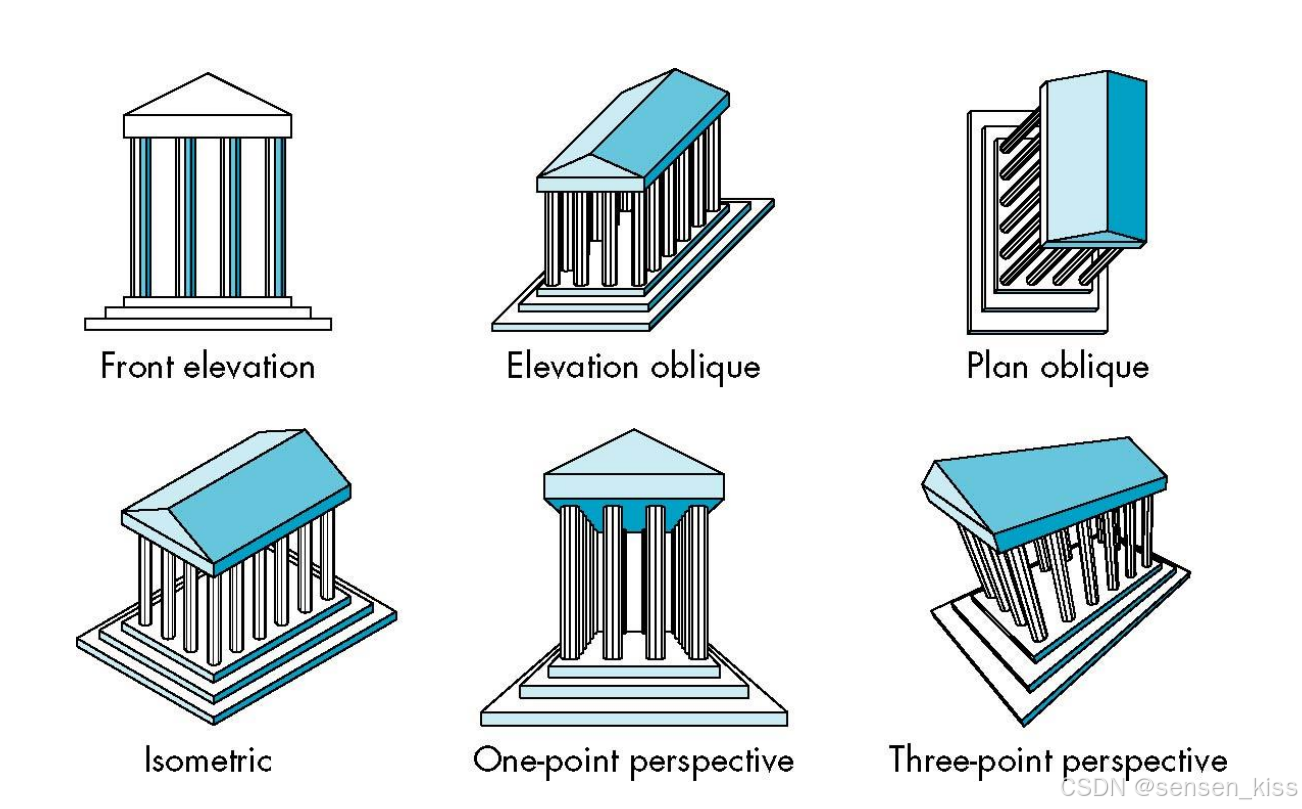 Front elevation

Elevation oblique

Plan oblique

Isometric

One-point perspective

Three-point perspective

CSDN @sensen_kiss