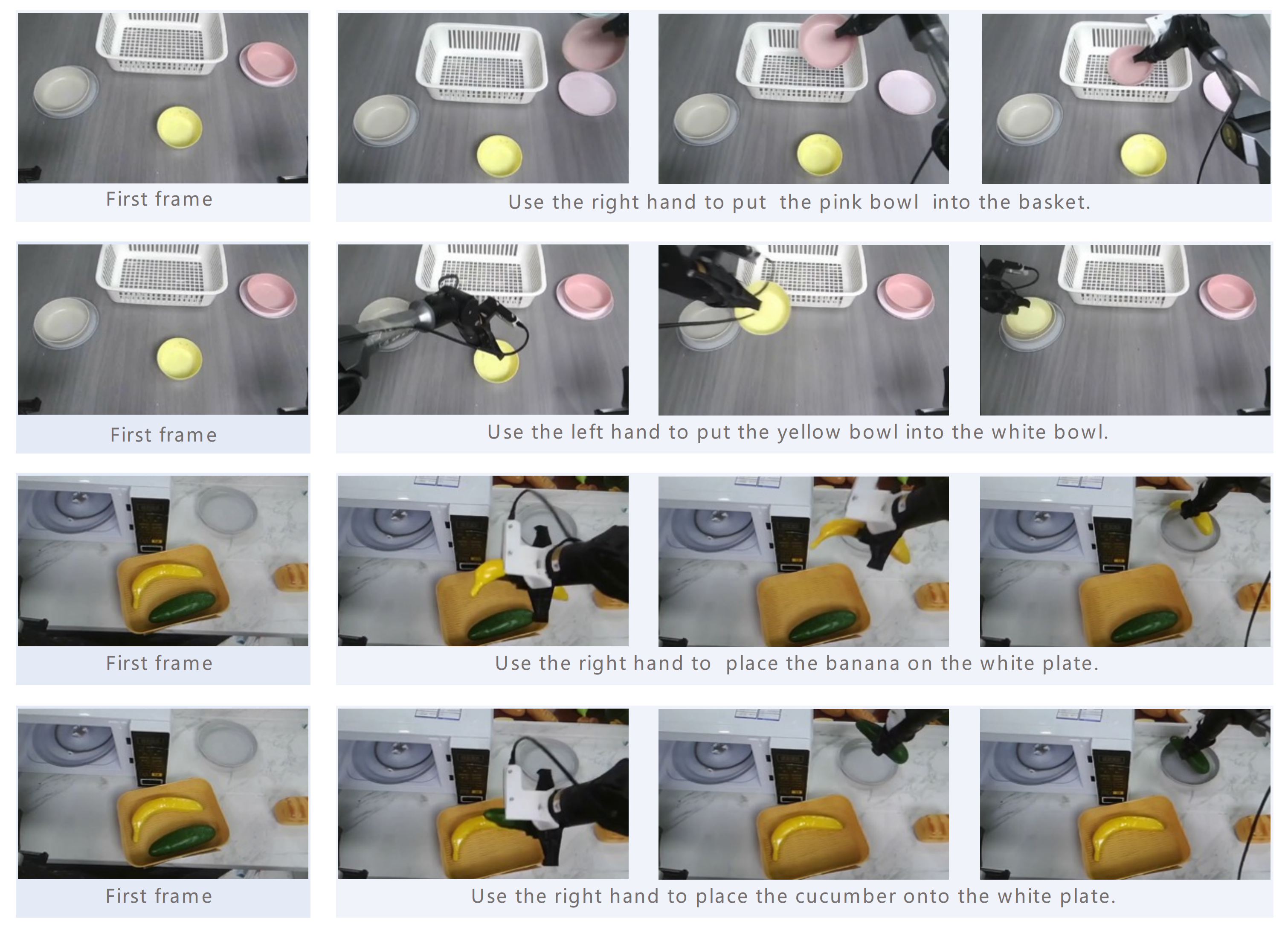 First frame

Use the right hand to put the pink bowl into the basket.

First frame

Use the left hand to put the yellow bowl into the white bowl.

First frame

Use the right hand to place the banana on the white plate.

First frame

Use the right hand to place the cucumber onto the white plate.