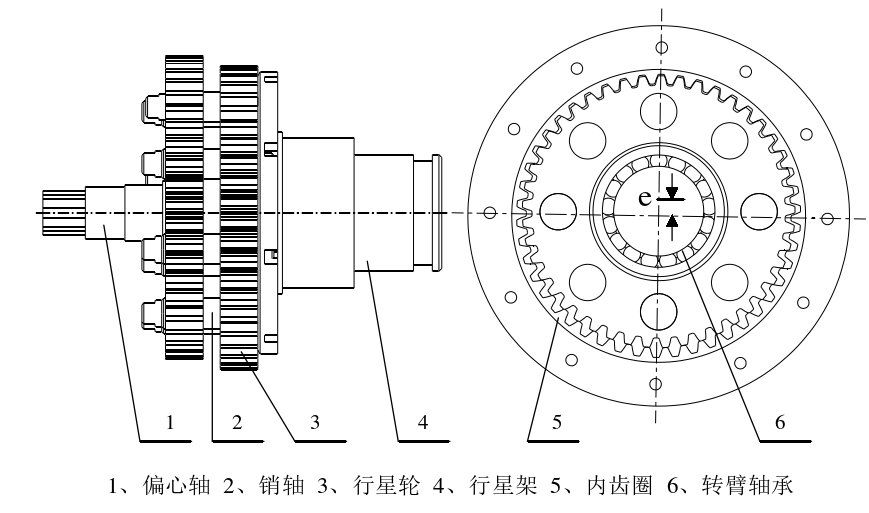 e

1

2

3

4

5

6

1、偏心轴 2、销轴 3、行星轮 4、行星架 5、内齿圈 6、转臂轴承