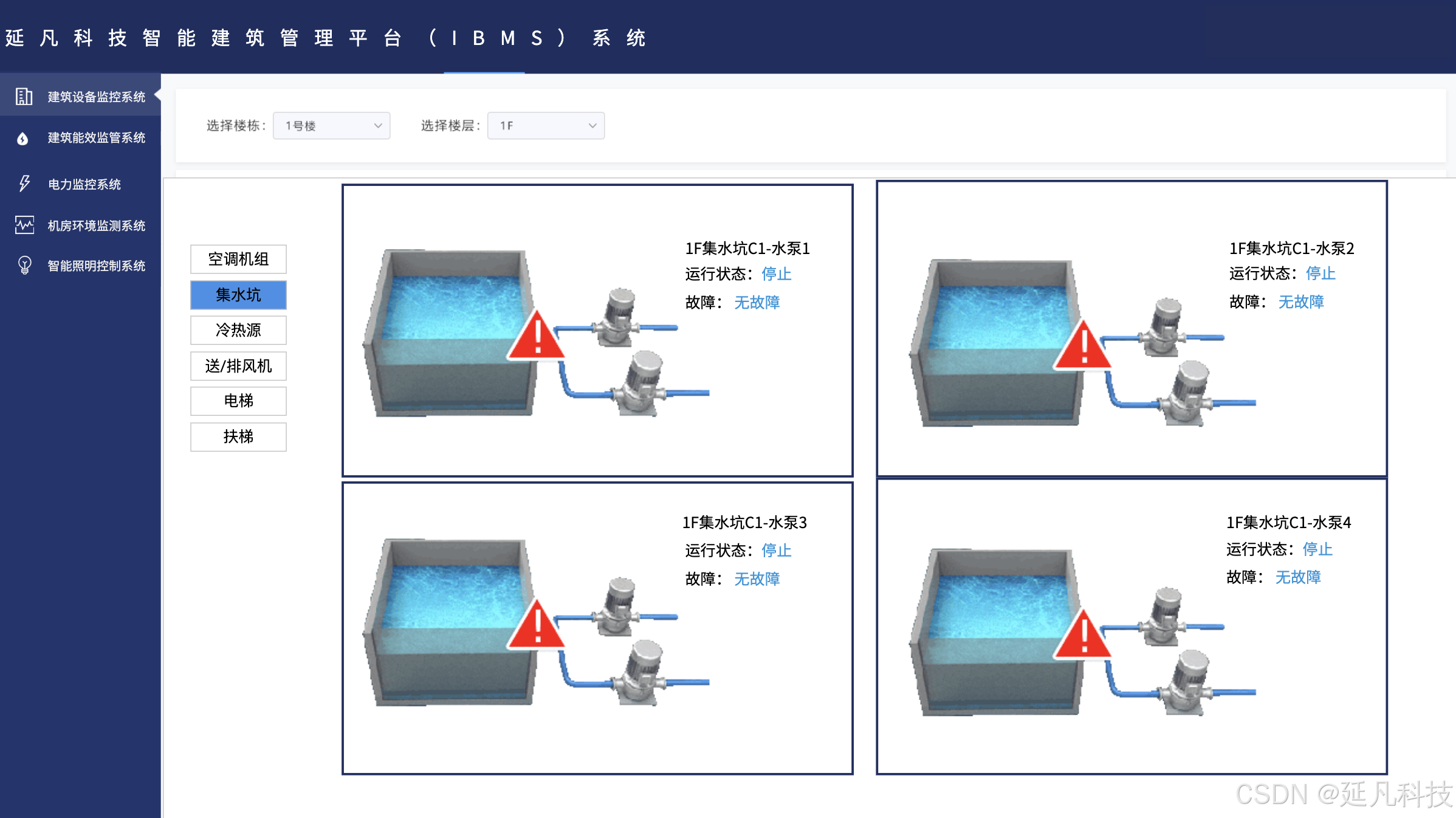 延凡科技智能建筑管理平台（IBMS）系统

建筑设备监控系统
建筑能效监管系统
电力监控系统
机房环境监测系统
智能照明控制系统

选择楼栋： 1号楼
选择楼层： 1F

空调机组
集水坑
冷热源
送/排风机
电梯
扶梯

1F集水坑C1-水泵1
运行状态：停止
故障： 无故障

1F集水坑C1-水泵2
运行状态：停止
故障： 无故障

1F集水坑C1-水泵3
运行状态：停止
故障： 无故障

1F集水坑C1-水泵4
运行状态：停止
故障： 无故障

CSDN @延凡科技