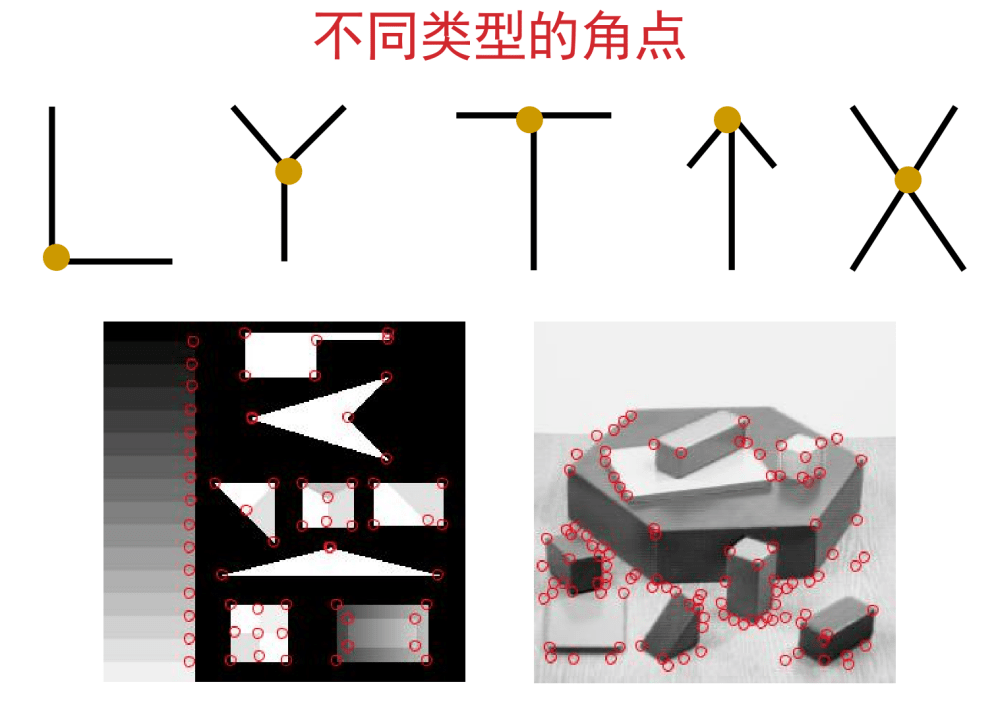 不同类型的角点