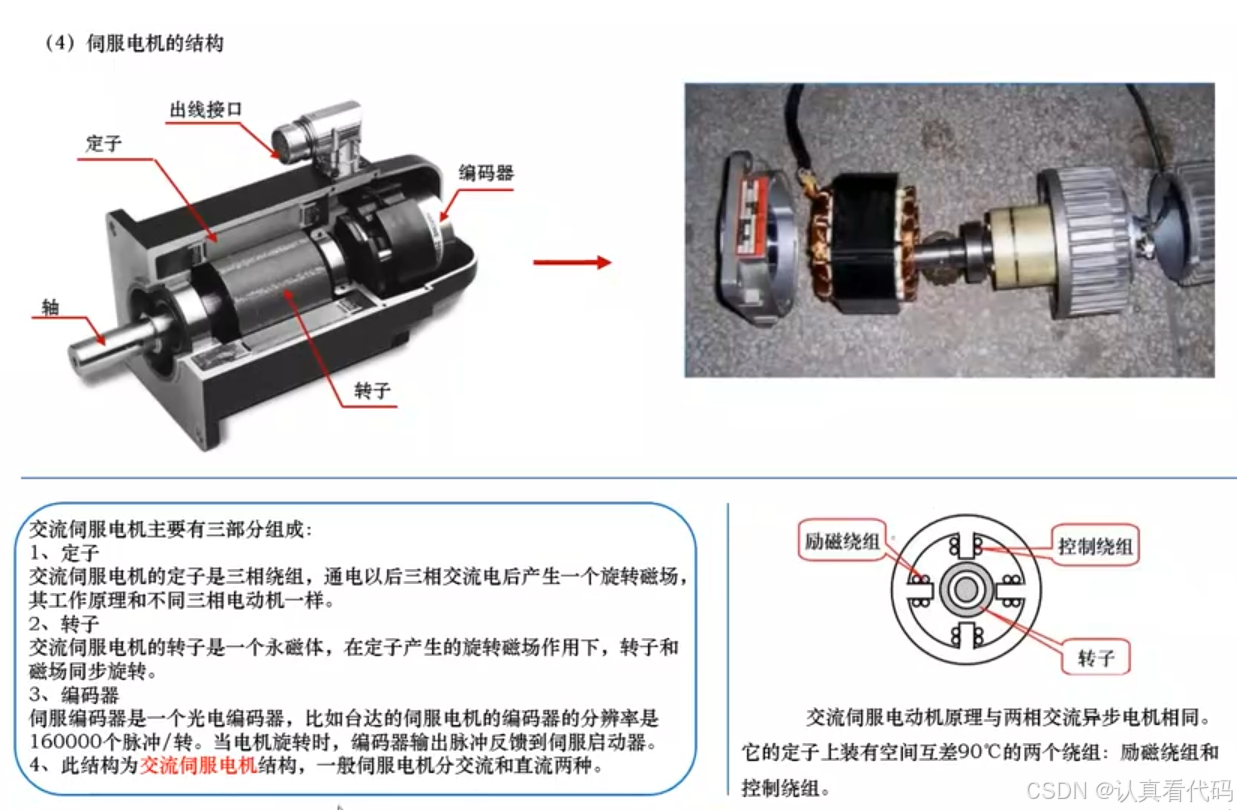 （4）伺服电机的结构

出线接口
定子
编码器
轴
转子

交流伺服电机主要有三部分组成：
1、定子
交流伺服电机的定子是三相绕组，通电以后三相交流电后产生一个旋转磁场，其工作原理和不同三相电动机一样。
2、转子
交流伺服电机的转子是一个永磁体，在定子产生的旋转磁场作用下，转子和磁场同步旋转。
3、编码器
伺服编码器是一个光电编码器，比如台达的伺服电机的编码器的分辨率是160000个脉冲/转。当电机旋转时，编码器输出脉冲反馈到伺服启动器。
4、此结构为交流伺服电机结构，一般伺服电机分交流和直流两种。

励磁绕组
控制绕组
转子

交流伺服电动机原理与两相交流异步电机相同。它的定子上装有空间互差90℃的两个绕组：励磁绕组和控制绕组。

CSDN @认真看代码