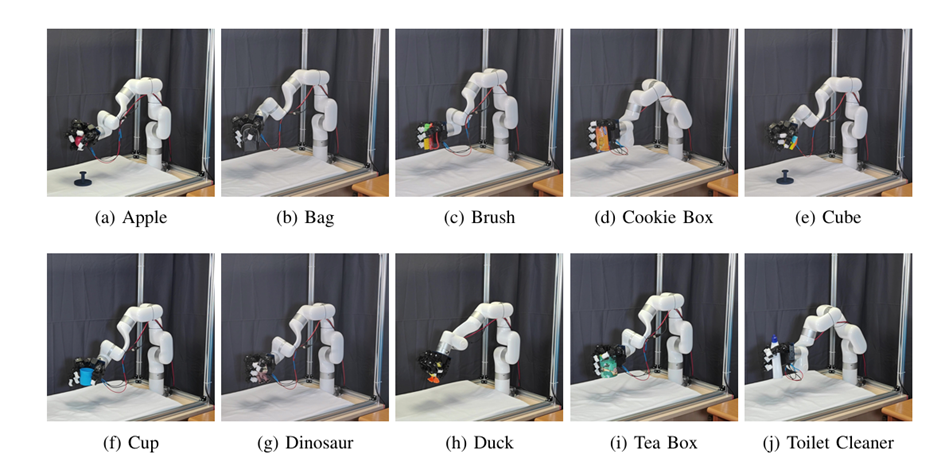 (a) Apple

(b) Bag

(c) Brush

(d) Cookie Box

(e) Cube

(f) Cup

(g) Dinosaur

(h) Duck

(i) Tea Box

(j) Toilet Cleaner