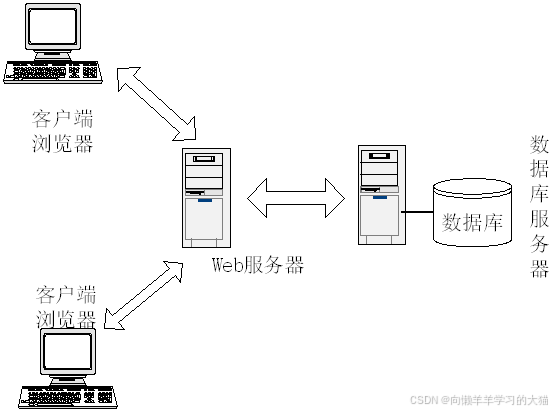 客户端
浏览器

Web服务器

数据库

数据库服务器

客户端
浏览器

CSDN @向懒羊羊学习的大猫