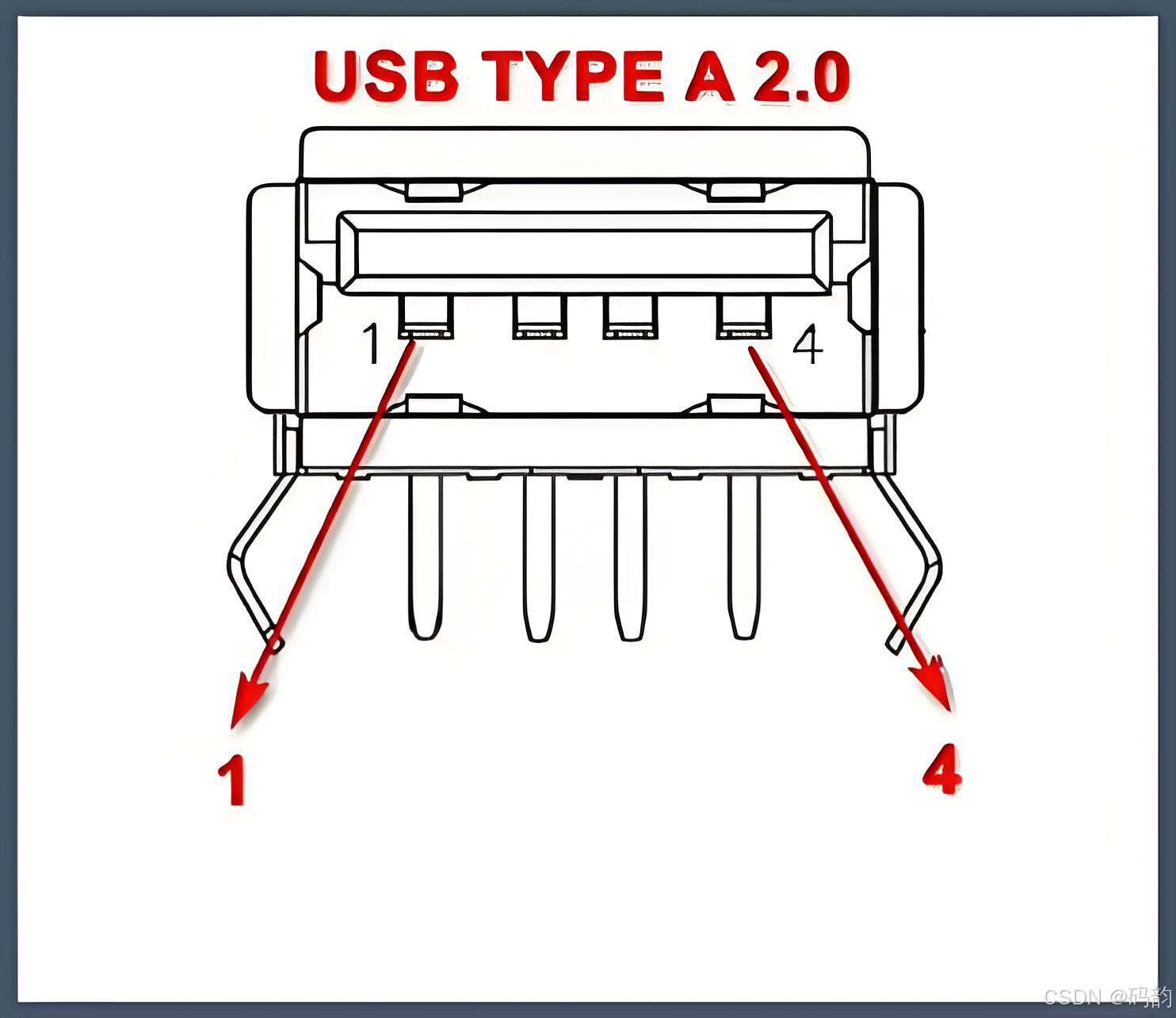 USB TYPE A 2.0

1

4

1

4

CSDN @码韵