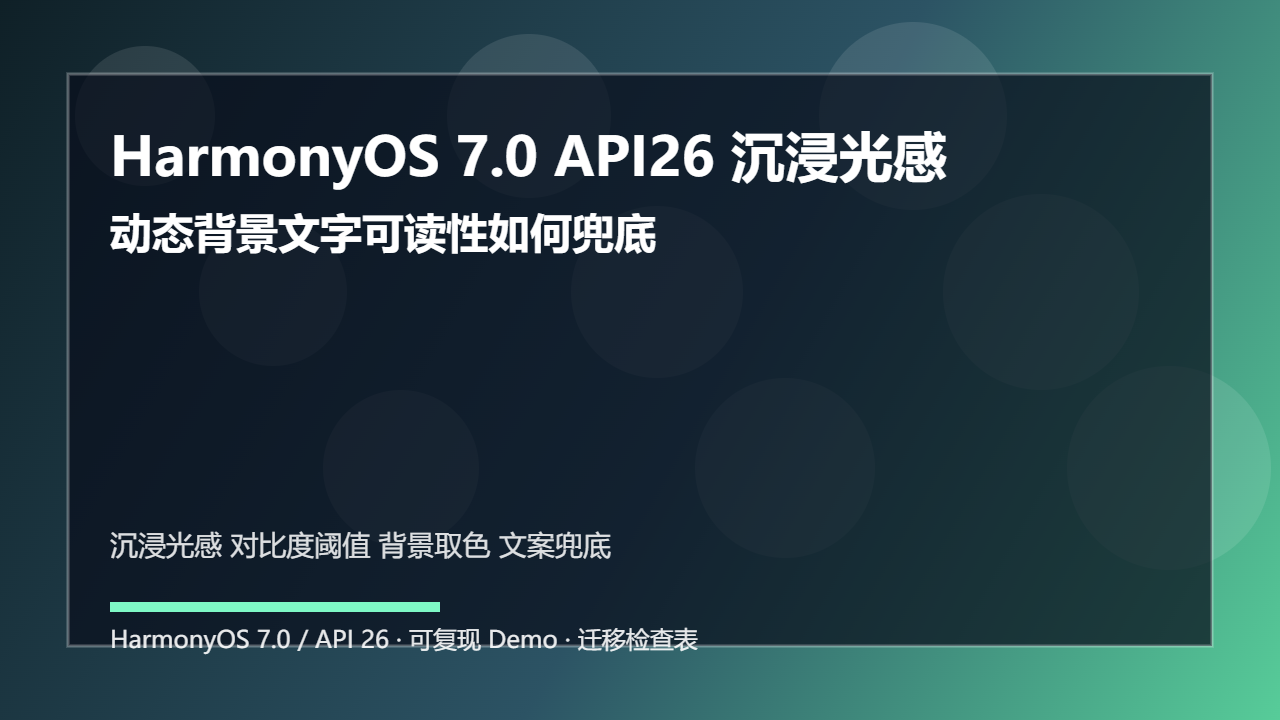 HarmonyOS 7.0 API26 沉浸光感

动态背景文字可读性如何兜底

沉浸光感 对比度阈值 背景取色 文案兜底

HarmonyOS 7.0 / API 26 · 可复现 Demo · 迁移检查表