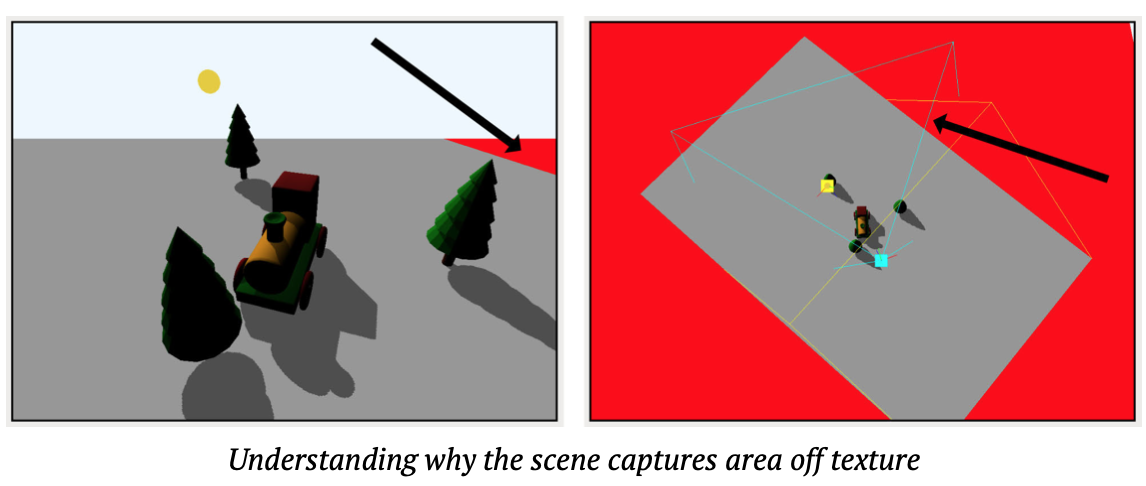 Understanding why the scene captures area off texture