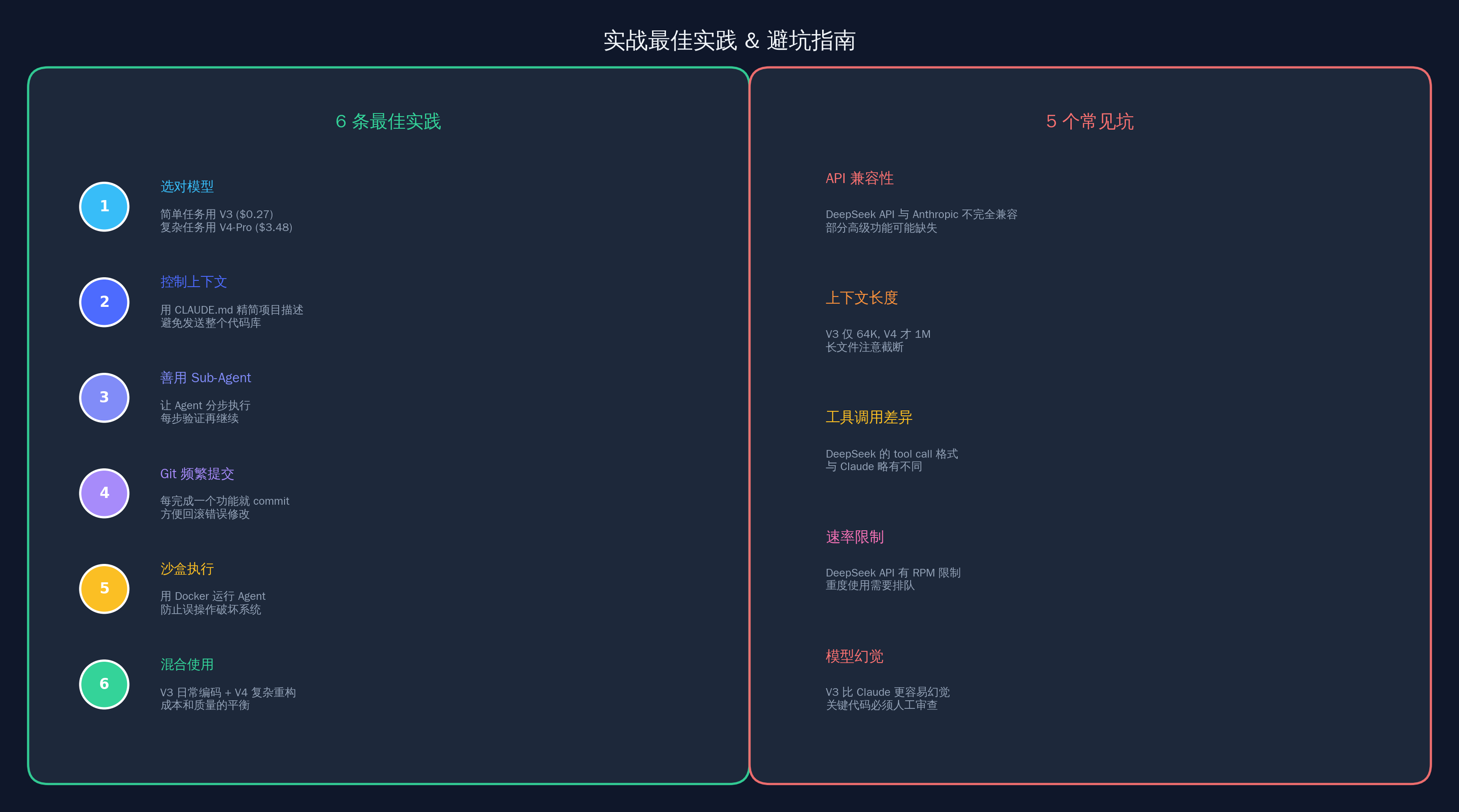 实战最佳实践 & 避坑指南

6 条最佳实践

1
选对模型
简单任务用 V3 ($0.27)
复杂任务用 V4-Pro ($3.48)

2
控制上下文
用 CLAUDE.md 精简项目描述
避免发送整个代码库

3
善用 Sub-Agent
让 Agent 分步执行
每步验证再继续

4
Git 频繁提交
每完成一个功能就 commit
方便回滚错误修改

5
沙盒执行
用 Docker 运行 Agent
防止误操作破坏系统

6
混合使用
V3 日常编码 + V4 复杂重构
成本和质量的平衡

5 个常见坑

API 兼容性
DeepSeek API 与 Anthropic 不完全兼容
部分高级功能可能缺失

上下文长度
V3 仅 64K, V4 才 1M
长文件注意截断

工具调用差异
DeepSeek 的 tool call 格式
与 Claude 略有不同

速率限制
DeepSeek API 有 RPM 限制
重度使用需要排队

模型幻觉
V3 比 Claude 更容易幻觉
关键代码必须人工审查