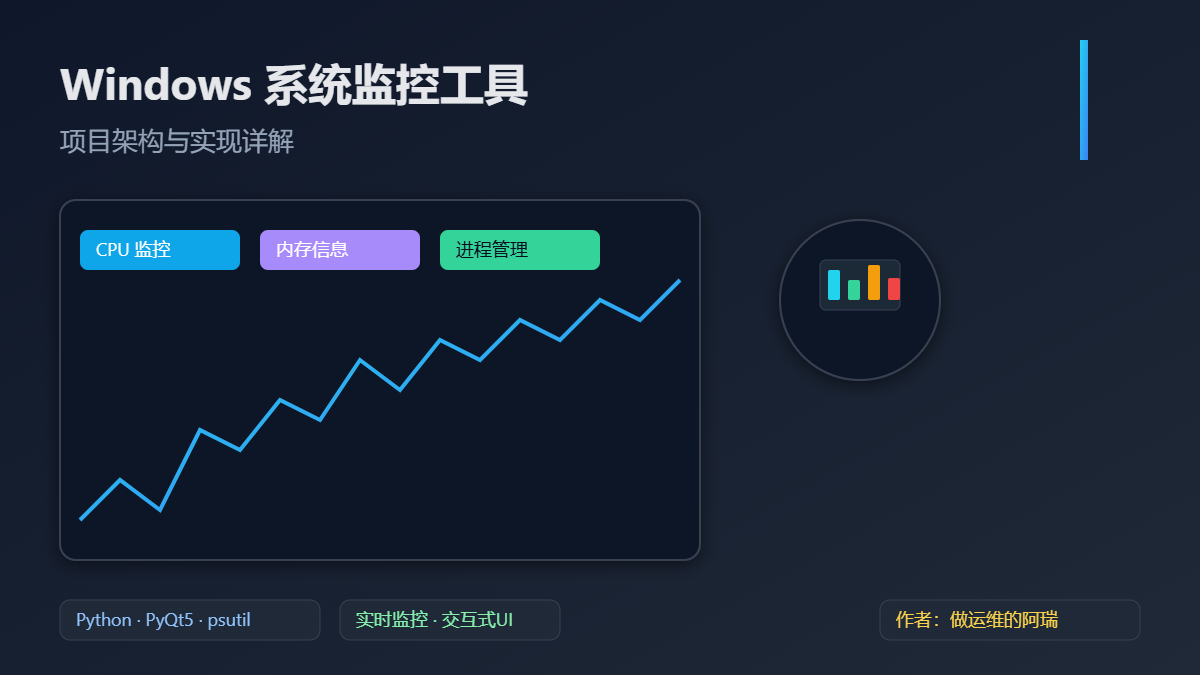 Windows 系统监控工具

项目架构与实现详解

CPU 监控

内存信息

进程管理

Python · PyQt5 · psutil

实时监控 · 交互式UI

作者：做运维的阿瑞