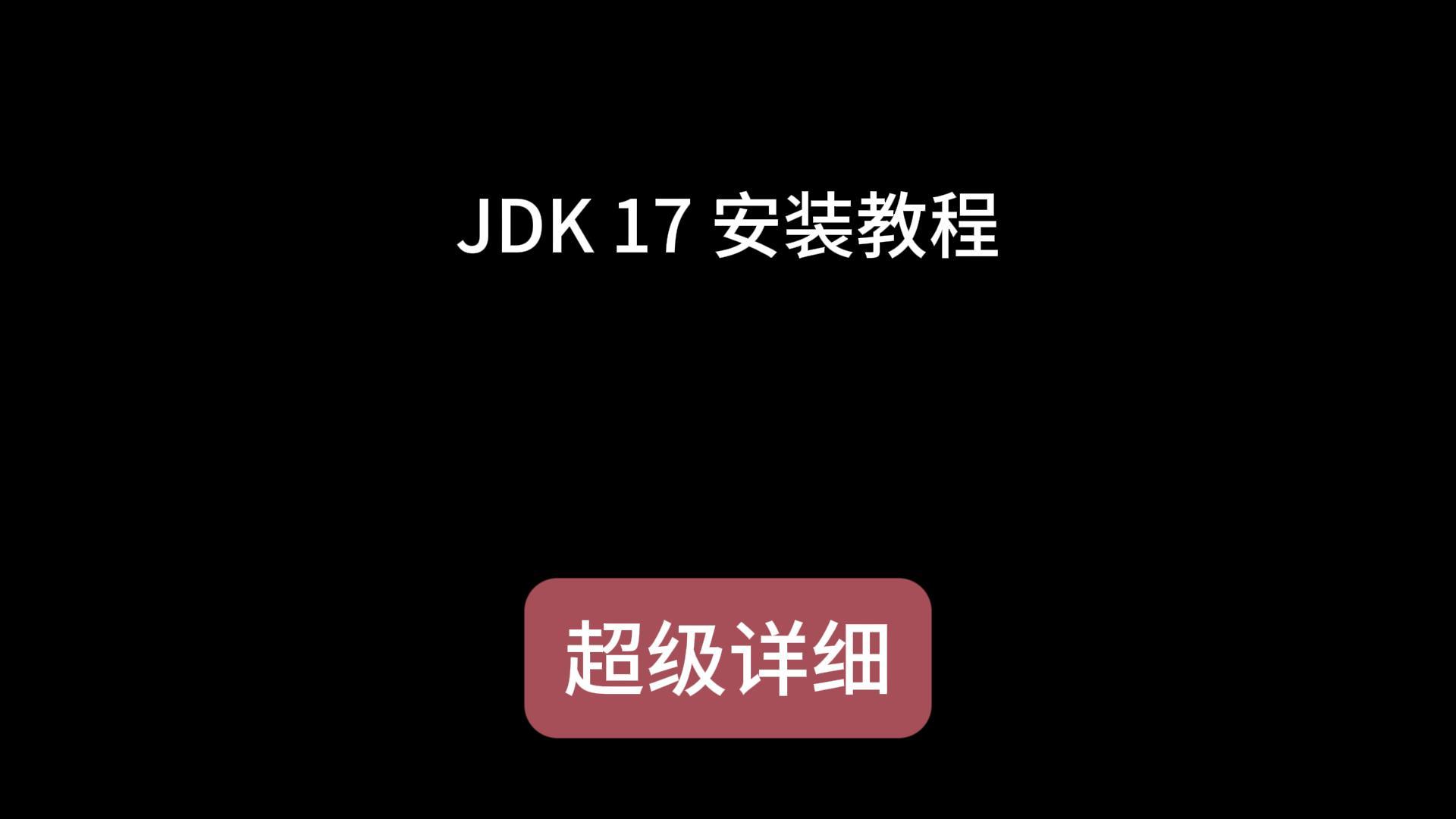 JDK 17 安装教程

超级详细