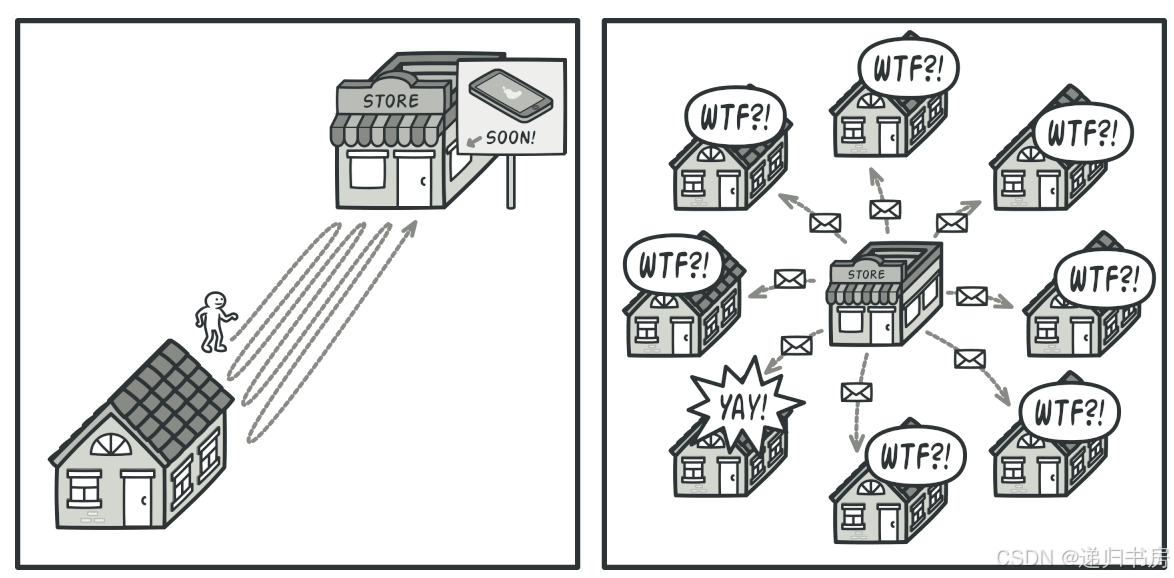 STORE
SOON!

WTF?!
WTF?!
WTF?!
WTF?!
STORE
WTF?!
YAY!
WTF?!
WTF?!

CSDN @递归书房