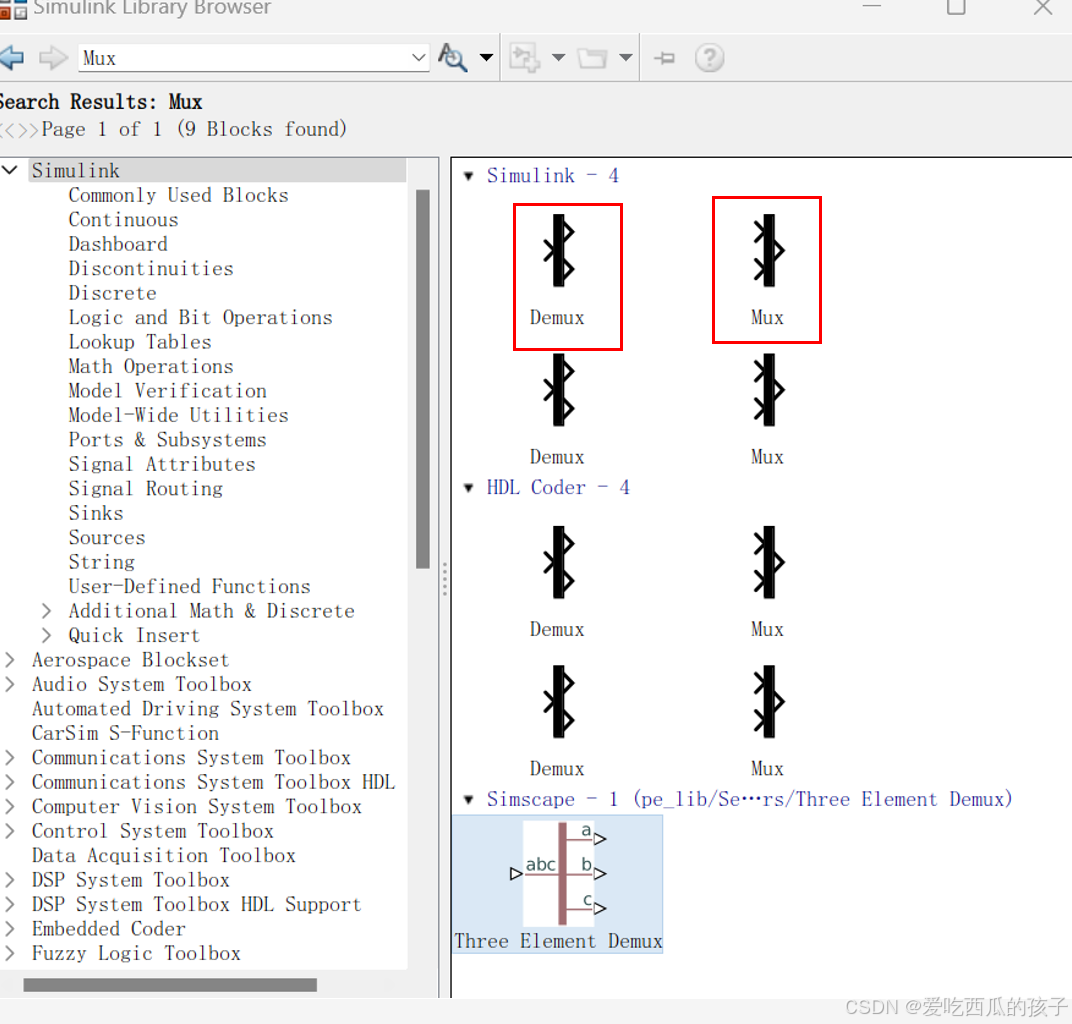 Simulink Library Browser

Mux

Search Results: Mux
Page 1 of 1 (9 Blocks found)

Simulink
Commonly Used Blocks
Continuous
Dashboard
Discontinuities
Discrete
Logic and Bit Operations
Lookup Tables
Math Operations
Model Verification
Model-Wide Utilities
Ports & Subsystems
Signal Attributes
Signal Routing
Sinks
Sources
String
User-Defined Functions
Additional Math & Discrete
Quick Insert
Aerospace Blockset
Audio System Toolbox
Automated Driving System Toolbox
CarSim S-Function
Communications System Toolbox
Communications System Toolbox HDL
Computer Vision System Toolbox
Control System Toolbox
Data Acquisition Toolbox
DSP System Toolbox
DSP System Toolbox HDL Support
Embedded Coder
Fuzzy Logic Toolbox

Simulink - 4
Demux
Mux
Demux
Mux
HDL Coder - 4
Demux
Mux
Demux
Mux
Simscape - 1 (pe_lib/Se…rs/Three Element Demux)
abc
a
b
c
Three Element Demux

CSDN @爱吃西瓜的孩子