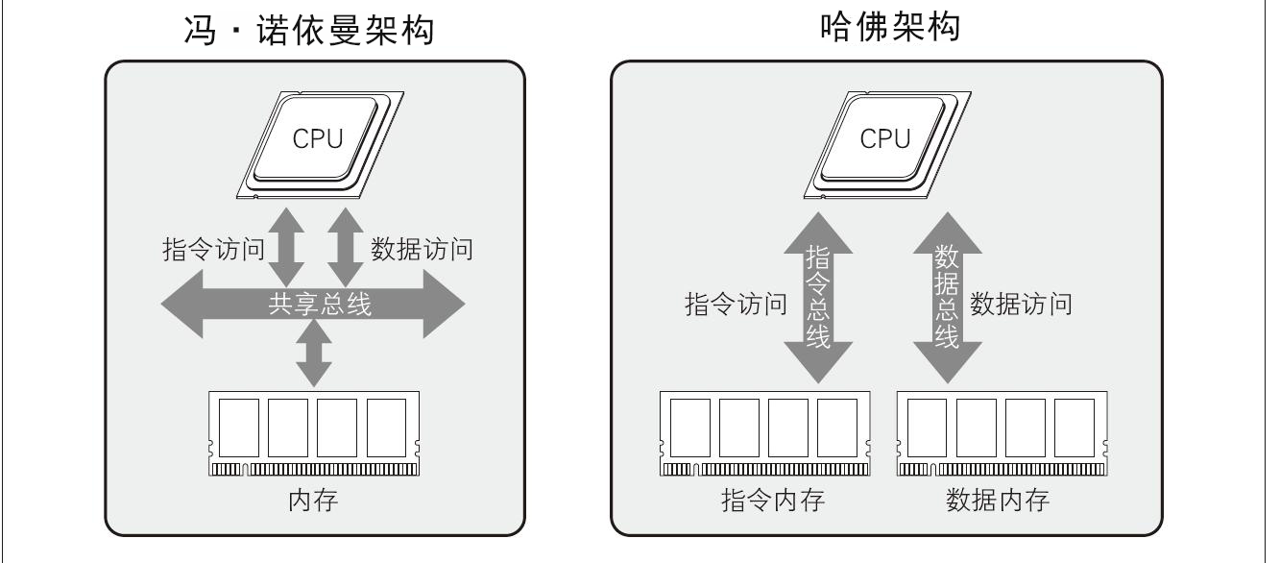 冯·诺依曼架构

CPU

指令访问

数据访问

共享总线

内存

哈佛架构

CPU

指令访问

指令总线

数据总线

数据访问

指令内存

数据内存