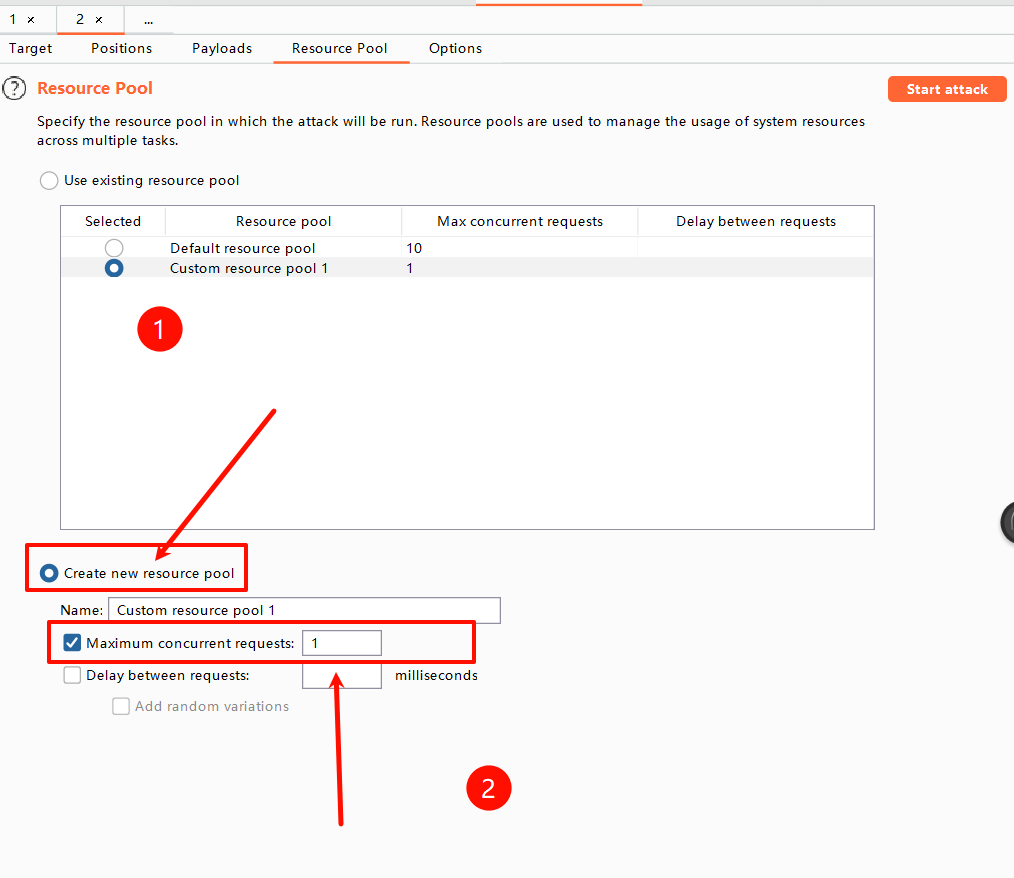 1 ×
2 ×
...

Target
Positions
Payloads
Resource Pool
Options

?
Resource Pool
Start attack

Specify the resource pool in which the attack will be run. Resource pools are used to manage the usage of system resources across multiple tasks.

Use existing resource pool

| Selected | Resource pool | Max concurrent requests | Delay between requests |
|---|---|---|---|
| | Default resource pool | 10 | |
| | Custom resource pool 1 | 1 | |

1

Create new resource pool

Name: Custom resource pool 1

Maximum concurrent requests: 1

Delay between requests: milliseconds

Add random variations

2