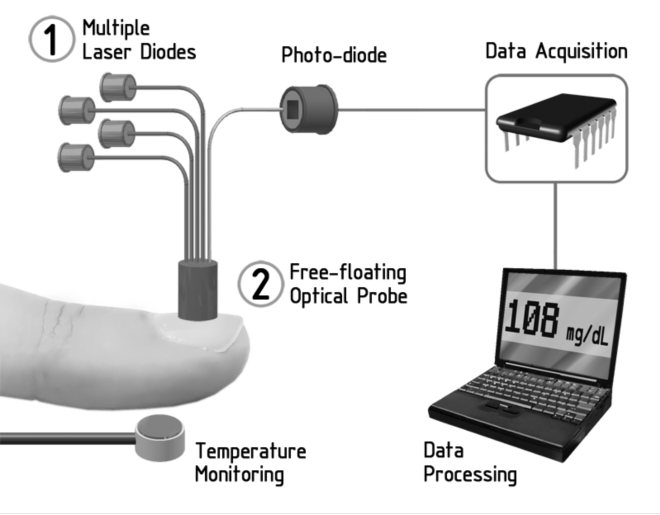 1 Multiple Laser Diodes

Photo-diode

Data Acquisition

2 Free-floating Optical Probe

108 mg/dL

Temperature Monitoring

Data Processing