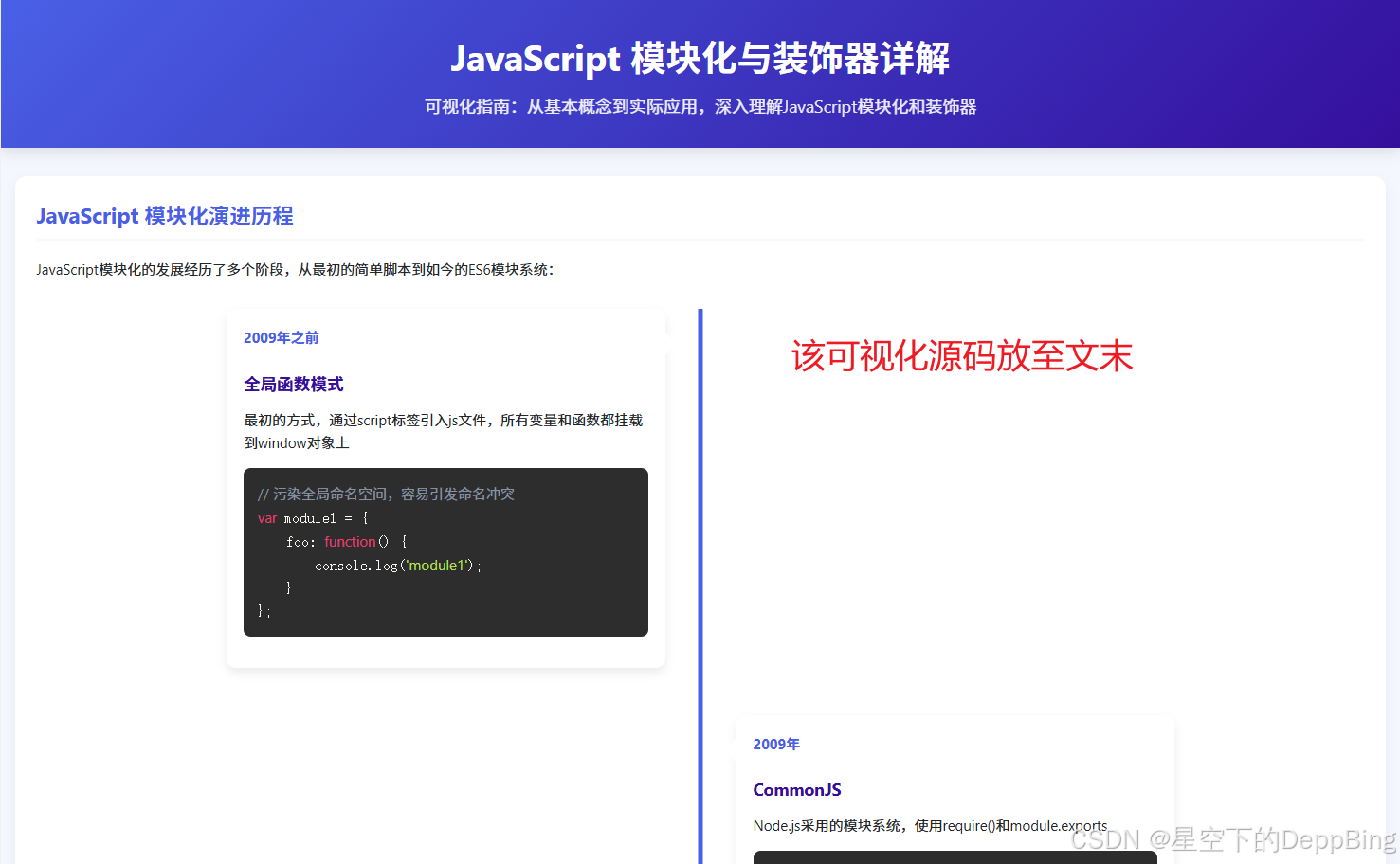 JavaScript 模块化与装饰器详解

可视化指南：从基本概念到实际应用，深入理解JavaScript模块化和装饰器

JavaScript 模块化演进历程

JavaScript模块化的发展经历了多个阶段，从最初的简单脚本到如今的ES6模块系统：

2009年之前

全局函数模式

最初的方式，通过script标签引入js文件，所有变量和函数都挂载到window对象上

// 污染全局命名空间，容易引发命名冲突
var module1 = {
    foo: function() {
        console.log('module1');
    }
};

该可视化源码放至文末

2009年

CommonJS

Node.js采用的模块系统，使用require()和module.exports

CSDN @星空下的DeppBing