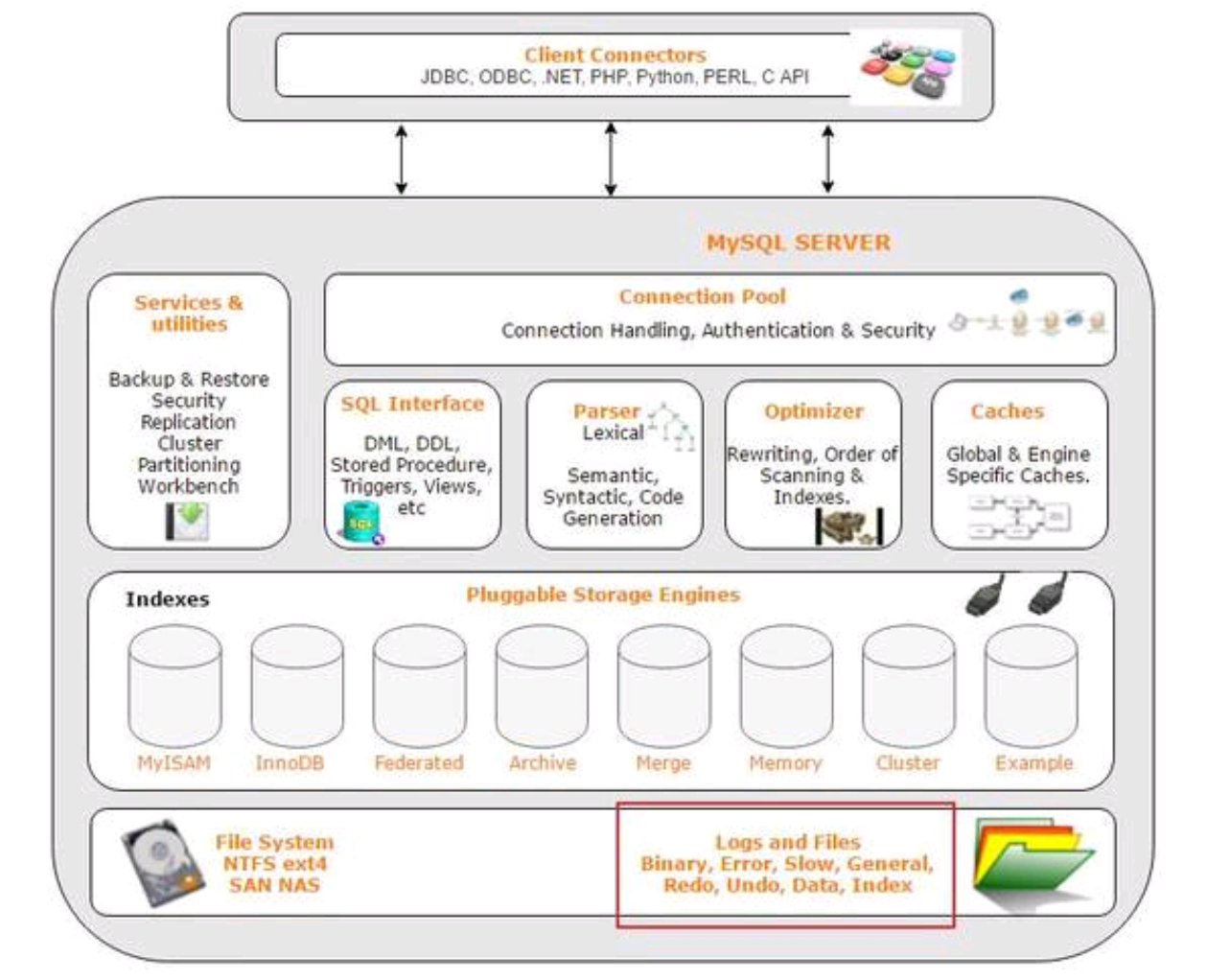 Client Connectors
JDBC, ODBC, .NET, PHP, Python, PERL, C API

MySQL SERVER

Services & utilities

Backup & Restore
Security
Replication
Cluster
Partitioning
Workbench

Connection Pool
Connection Handling, Authentication & Security

SQL Interface
DML, DDL, Stored Procedure, Triggers, Views, etc

Parser
Lexical

Semantic, Syntactic, Code Generation

Optimizer
Rewriting, Order of Scanning & Indexes.

Caches
Global & Engine Specific Caches.

Indexes
Pluggable Storage Engines

MyISAM
InnoDB
Federated
Archive
Merge
Memory
Cluster
Example

File System
NTFS ext4
SAN NAS

Logs and Files
Binary, Error, Slow, General, Redo, Undo, Data, Index