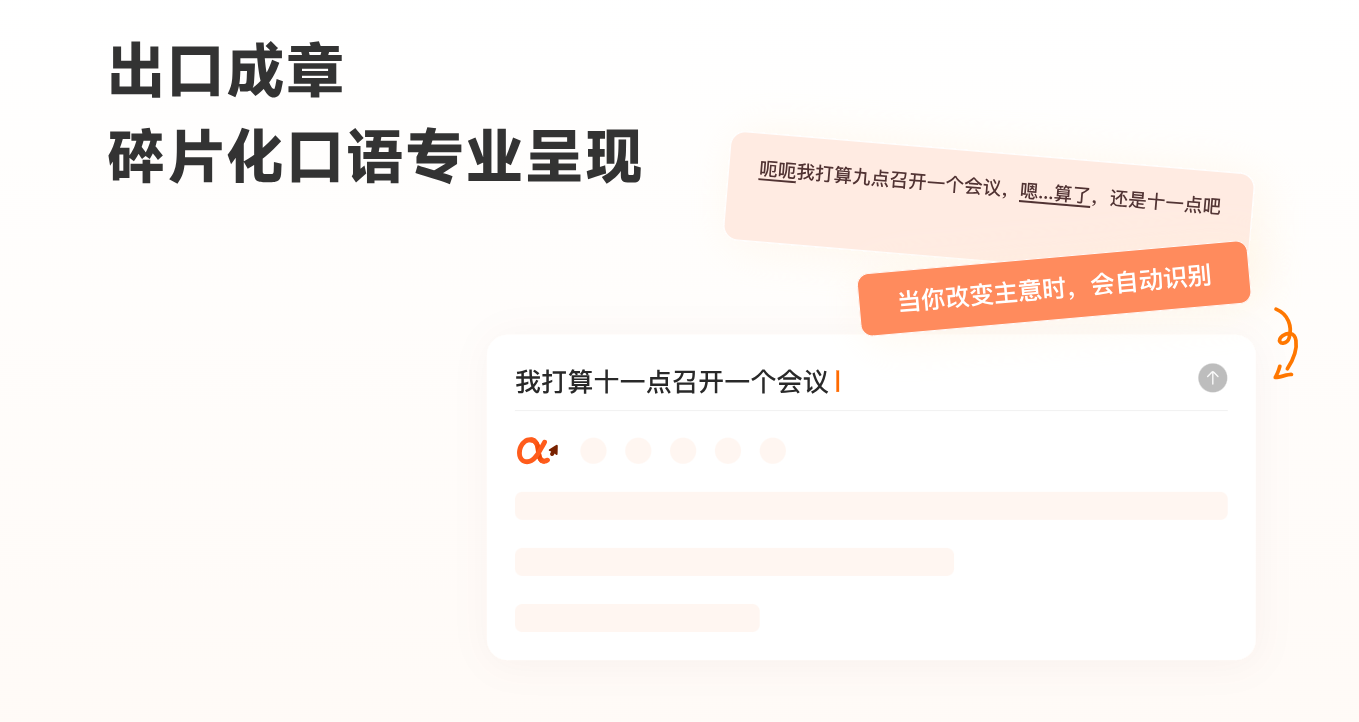 出口成章
碎片化口语专业呈现

呃呃我打算九点召开一个会议，嗯...算了，还是十一点吧

当你改变主意时，会自动识别

我打算十一点召开一个会议