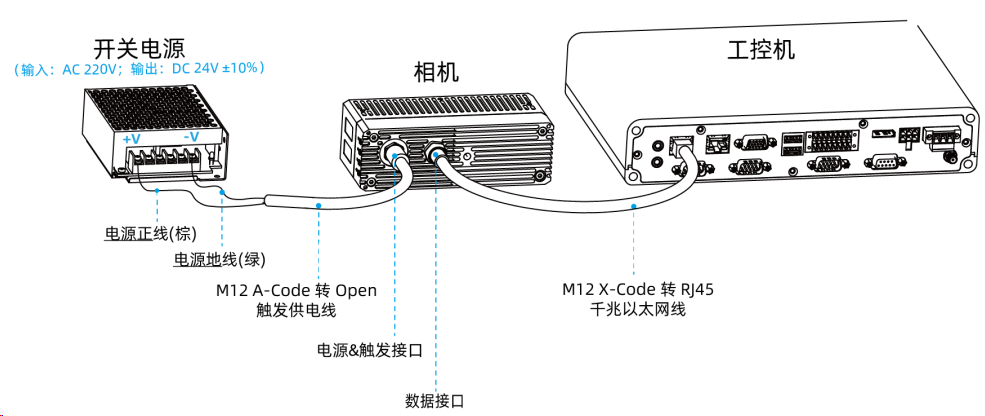 开关电源
（输入：AC 220V；输出：DC 24V ±10%）

+V -V

相机

工控机

电源正线(棕)

电源地线(绿)

M12 A-Code 转 Open
触发供电线

电源&触发接口

数据接口

M12 X-Code 转 RJ45
千兆以太网线