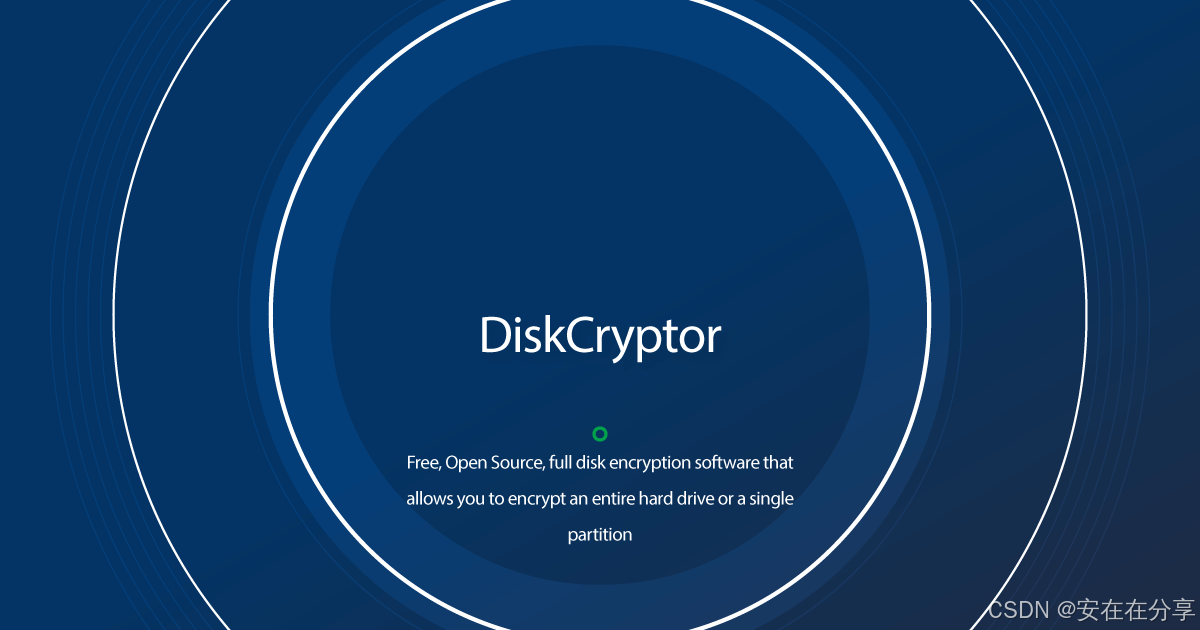 DiskCryptor

Free, Open Source, full disk encryption software that allows you to encrypt an entire hard drive or a single partition

CSDN @安在在分享