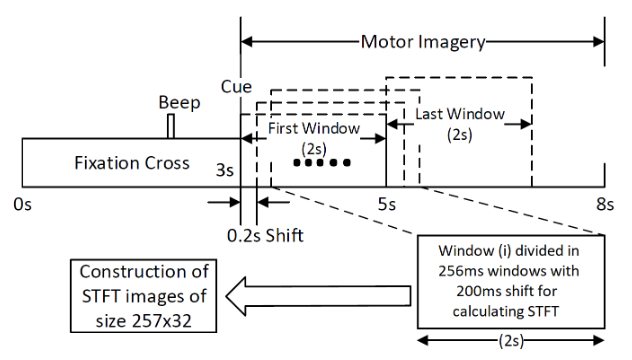 Motor Imagery

Cue

Beep

Last Window (2s)

First Window (2s)

Fixation Cross

3s

0s

5s

8s

0.2s Shift

Window (i) divided in 256ms windows with 200ms shift for calculating STFT

Construction of STFT images of size 257x32

(2s)