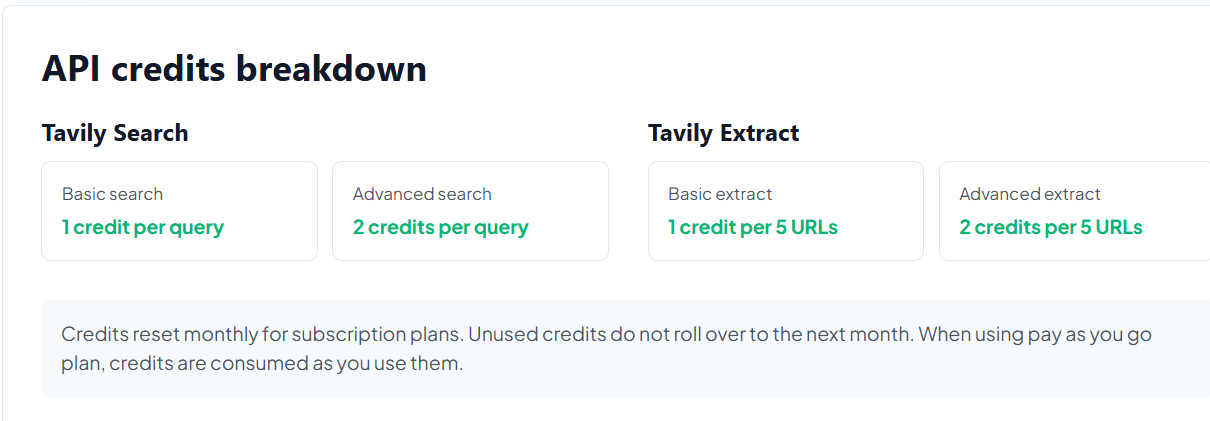 API credits breakdown

Tavily Search

Basic search
1 credit per query

Advanced search
2 credits per query

Tavily Extract

Basic extract
1 credit per 5 URLs

Advanced extract
2 credits per 5 URLs

Credits reset monthly for subscription plans. Unused credits do not roll over to the next month. When using pay as you go plan, credits are consumed as you use them.