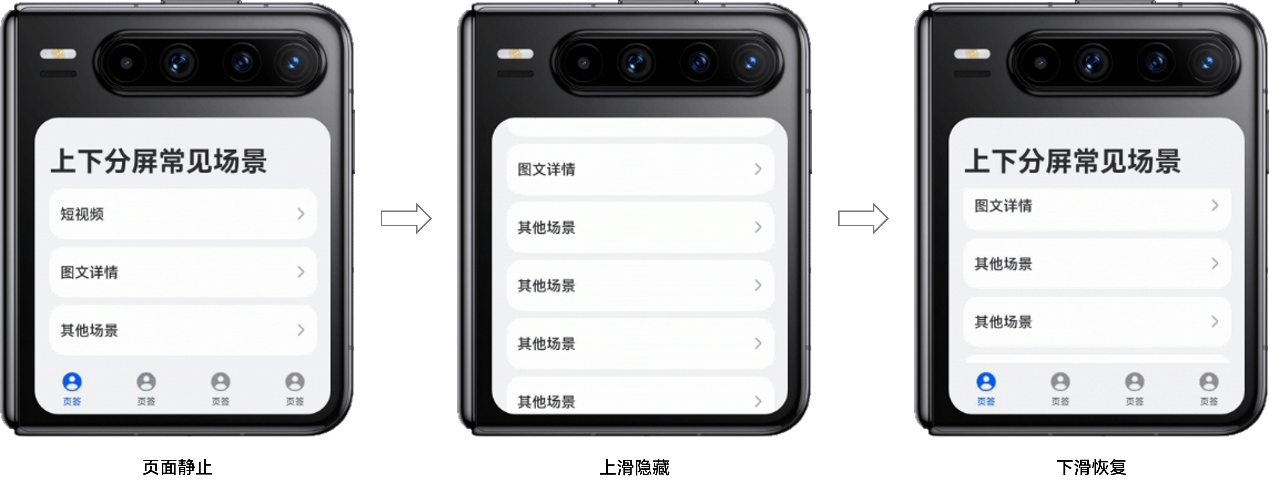 上下分屏常见场景

短视频 >

图文详情 >

其他场景 >

页签 页签 页签 页签

页面静止

图文详情 >

其他场景 >

其他场景 >

其他场景 >

其他场景 >

上滑隐藏

上下分屏常见场景

图文详情 >

其他场景 >

其他场景 >

页签 页签 页签 页签

下滑恢复