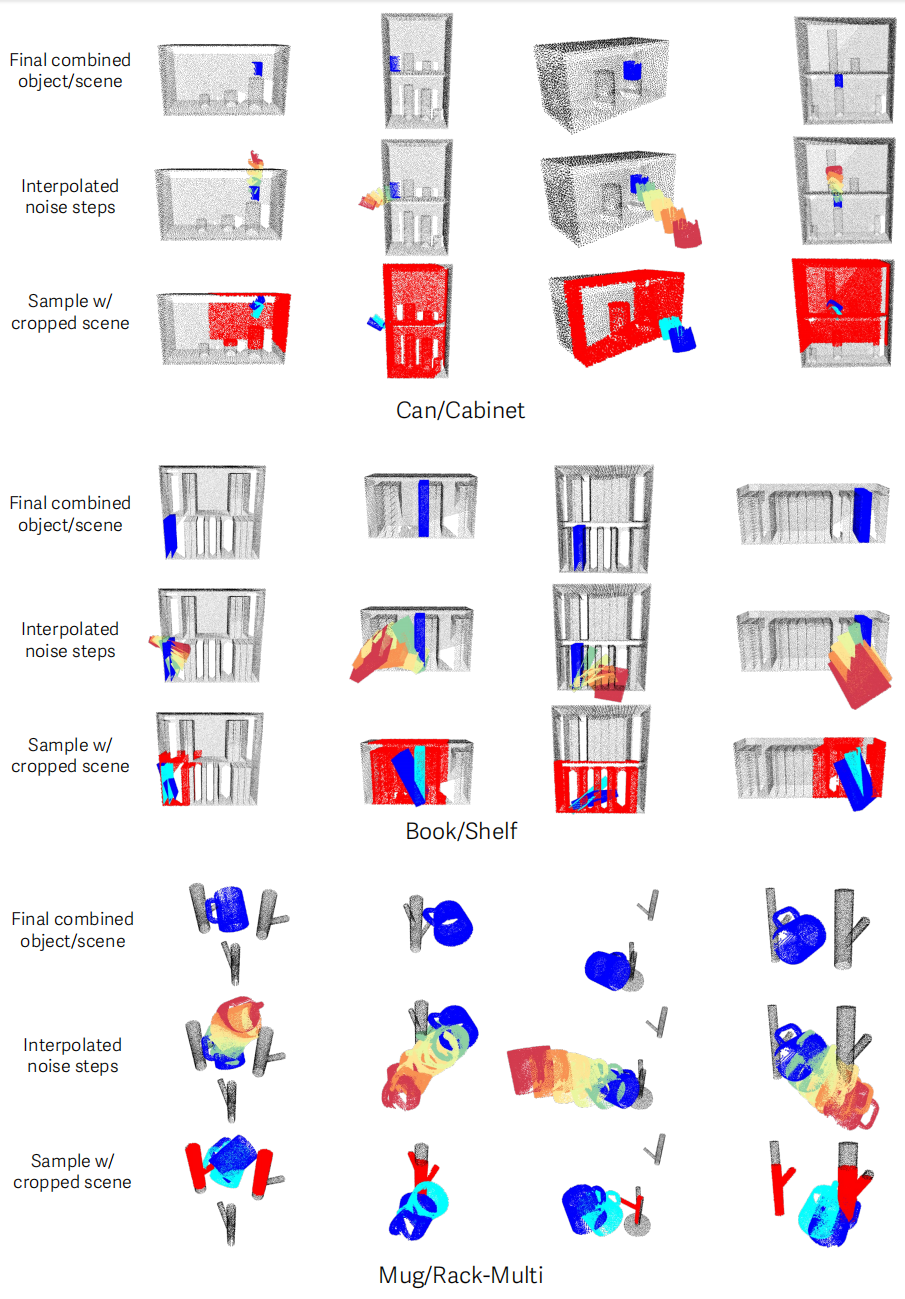 Final combined object/scene

Interpolated noise steps

Sample w/ cropped scene

Can/Cabinet

Final combined object/scene

Interpolated noise steps

Sample w/ cropped scene

Book/Shelf

Final combined object/scene

Interpolated noise steps

Sample w/ cropped scene

Mug/Rack-Multi