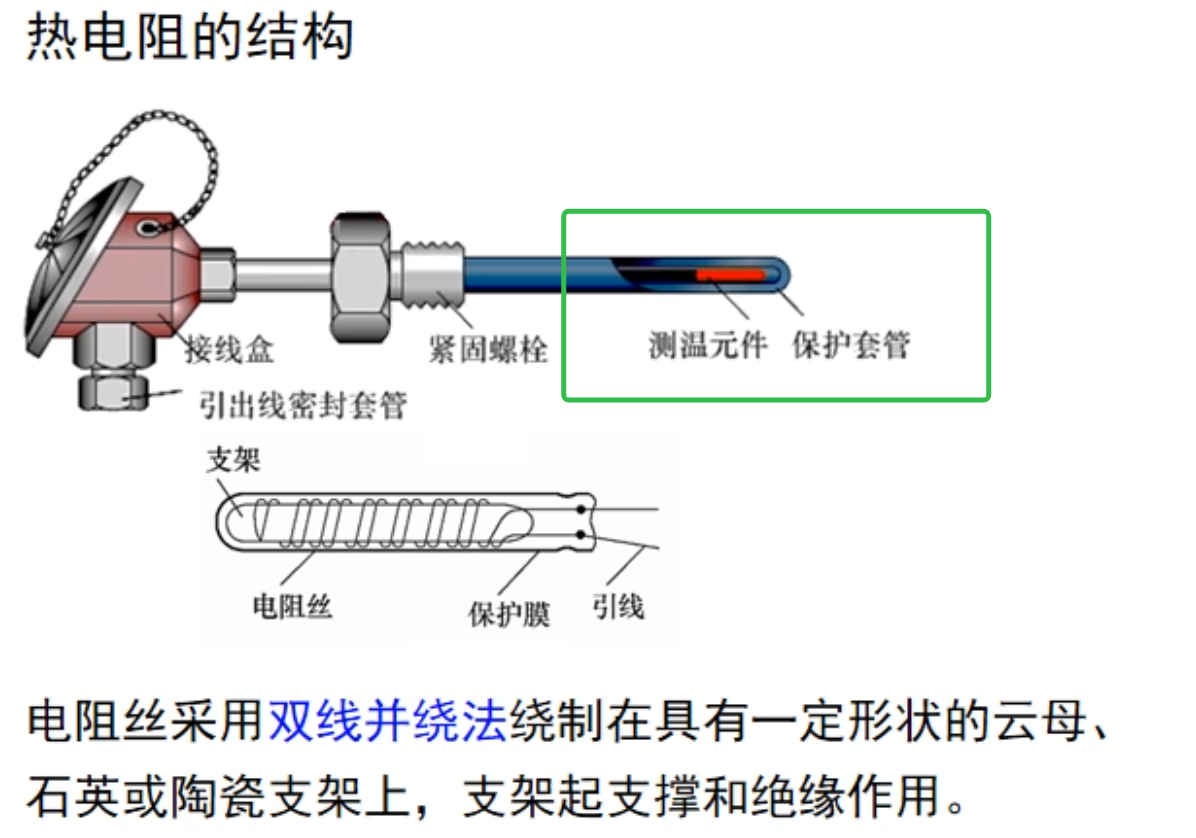 热电阻的结构

接线盒
紧固螺栓
测温元件
保护套管
引出线密封套管

支架
电阻丝
保护膜
引线

电阻丝采用双线并绕法绕制在具有一定形状的云母、石英或陶瓷支架上，支架起支撑和绝缘作用。