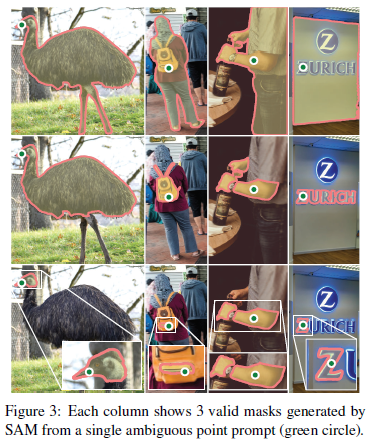 Z
ZURICH

Z
ZURICH

Z
ZURICH
ZU

Figure 3: Each column shows 3 valid masks generated by SAM from a single ambiguous point prompt (green circle).