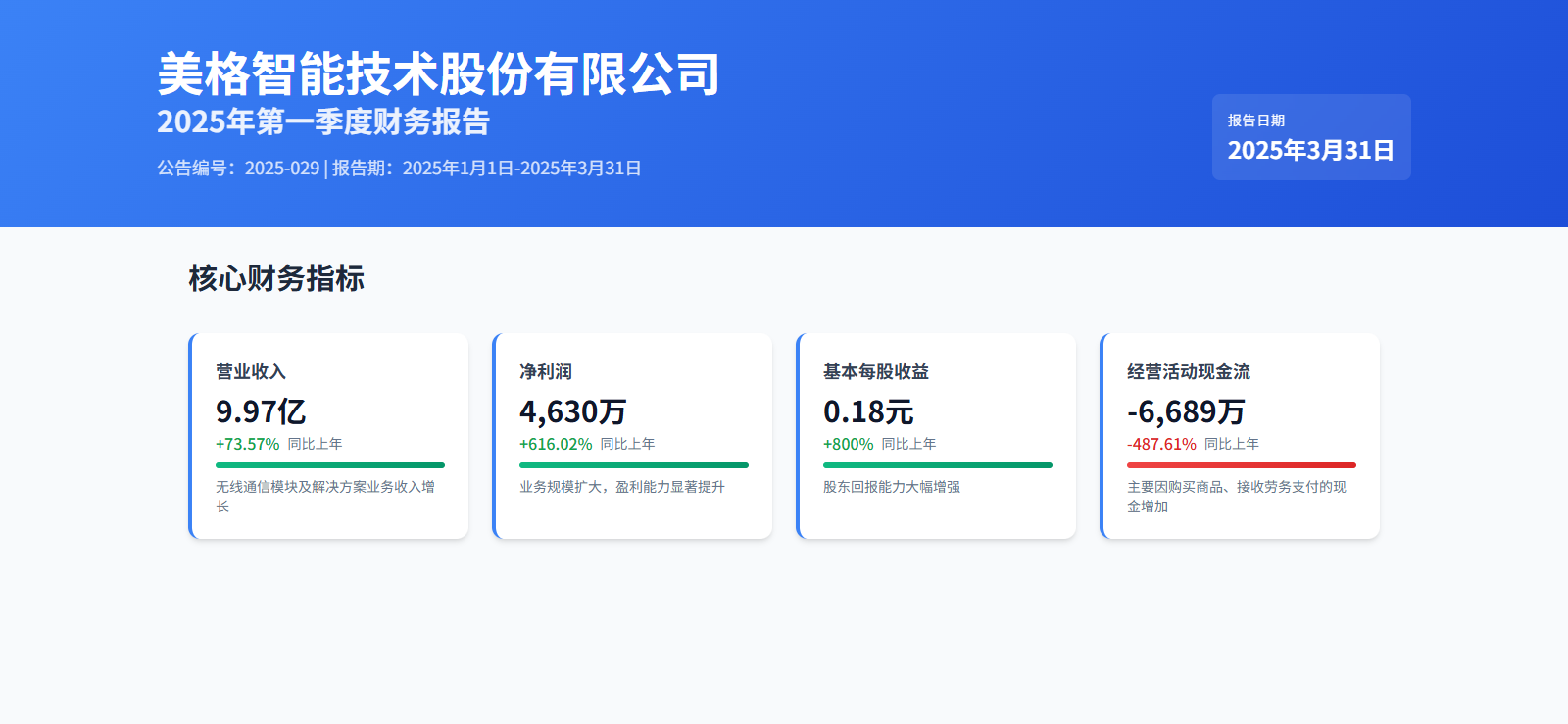 美格智能技术股份有限公司
2025年第一季度财务报告

公告编号：2025-029 | 报告期：2025年1月1日-2025年3月31日

报告日期
2025年3月31日

核心财务指标

营业收入
9.97亿
+73.57% 同比上年
无线通信模块及解决方案业务收入增长

净利润
4,630万
+616.02% 同比上年
业务规模扩大，盈利能力显著提升

基本每股收益
0.18元
+800% 同比上年
股东回报能力大幅增强

经营活动现金流
-6,689万
-487.61% 同比上年
主要因购买商品、接收劳务支付的现金增加