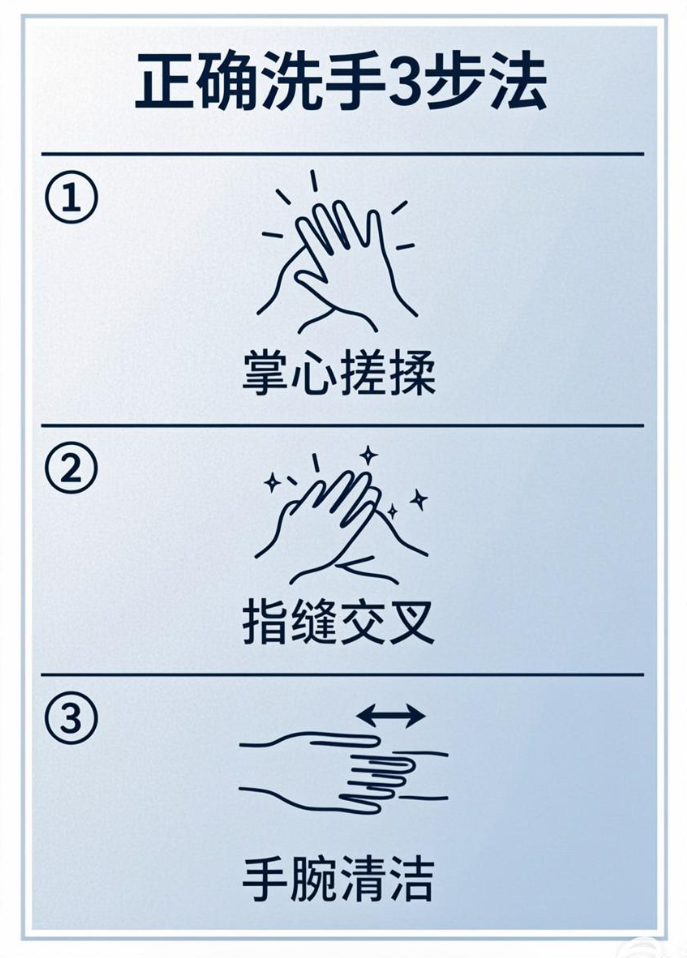 正确洗手3步法

①

掌心搓揉

②

指缝交叉

③

手腕清洁