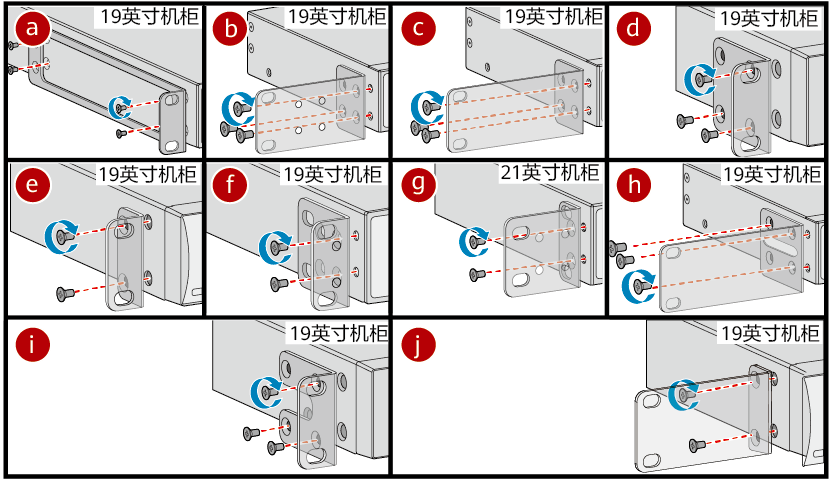 a 19英寸机柜
b 19英寸机柜
c 19英寸机柜
d 19英寸机柜
e 19英寸机柜
f 19英寸机柜
g 21英寸机柜
h 19英寸机柜
i 19英寸机柜
j 19英寸机柜