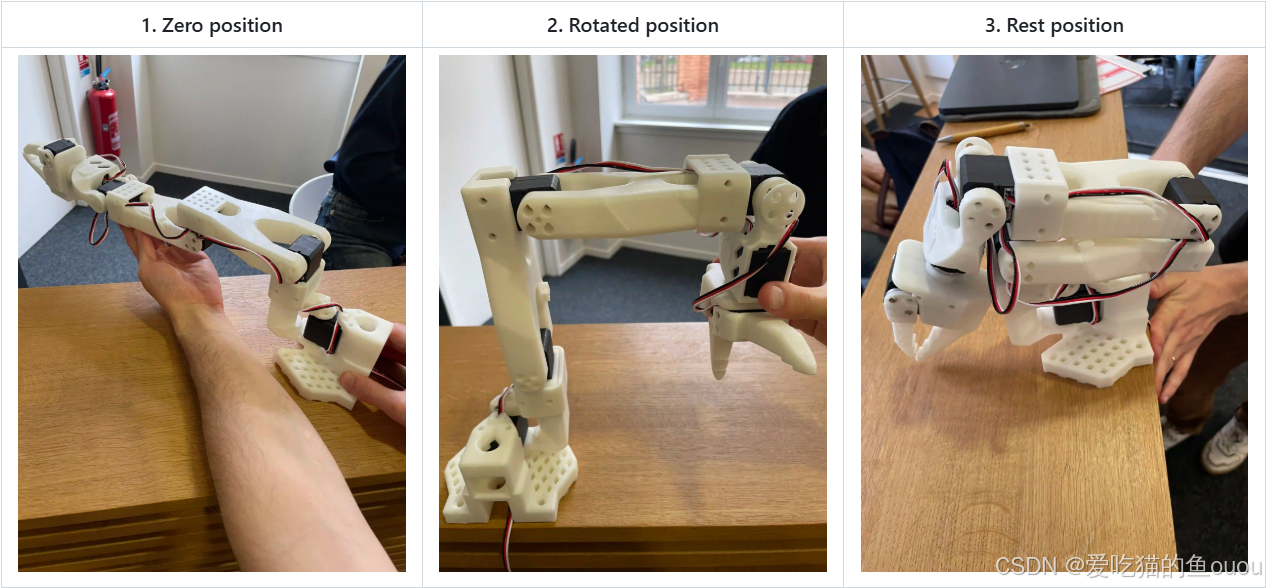 | 1. Zero position | 2. Rotated position | 3. Rest position |
|---|---|---|
| | | |

CSDN @爱吃猫的鱼ouou