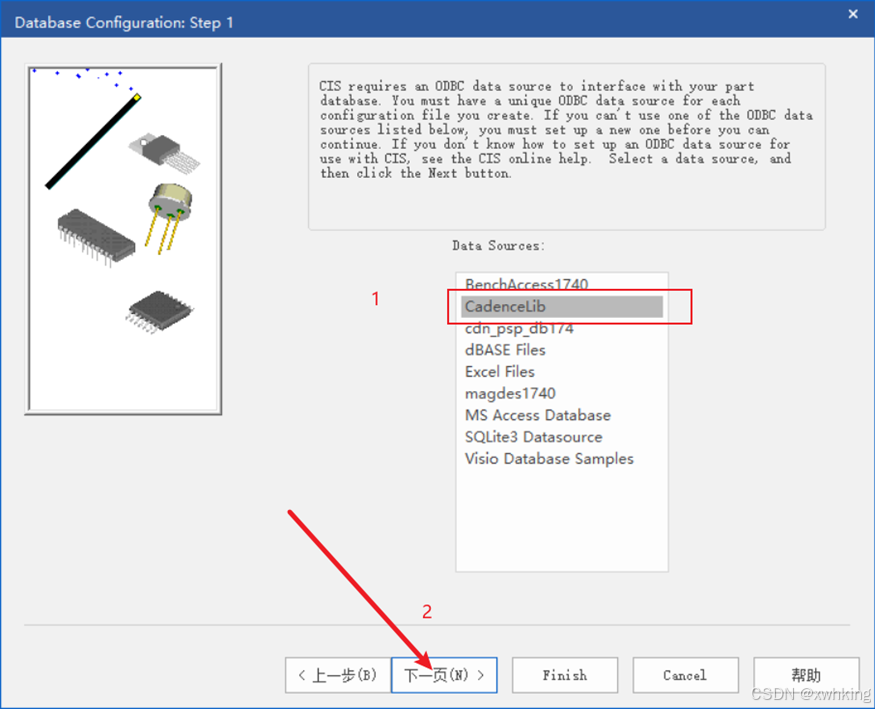 Database Configuration: Step 1

×

CIS requires an ODBC data source to interface with your part database. You must have a unique ODBC data source for each configuration file you create. If you can't use one of the ODBC data sources listed below, you must set up a new one before you can continue. If you don't know how to set up an ODBC data source for use with CIS, see the CIS online help. Select a data source, and then click the Next button.

Data Sources:

1

BenchAccess1740
CadenceLib
cdn_psp_db174
dBASE Files
Excel Files
magdes1740
MS Access Database
SQLite3 Datasource
Visio Database Samples

2

< 上一步(B)

下一页(N) >

Finish

Cancel

帮助

CSDN @xwhking