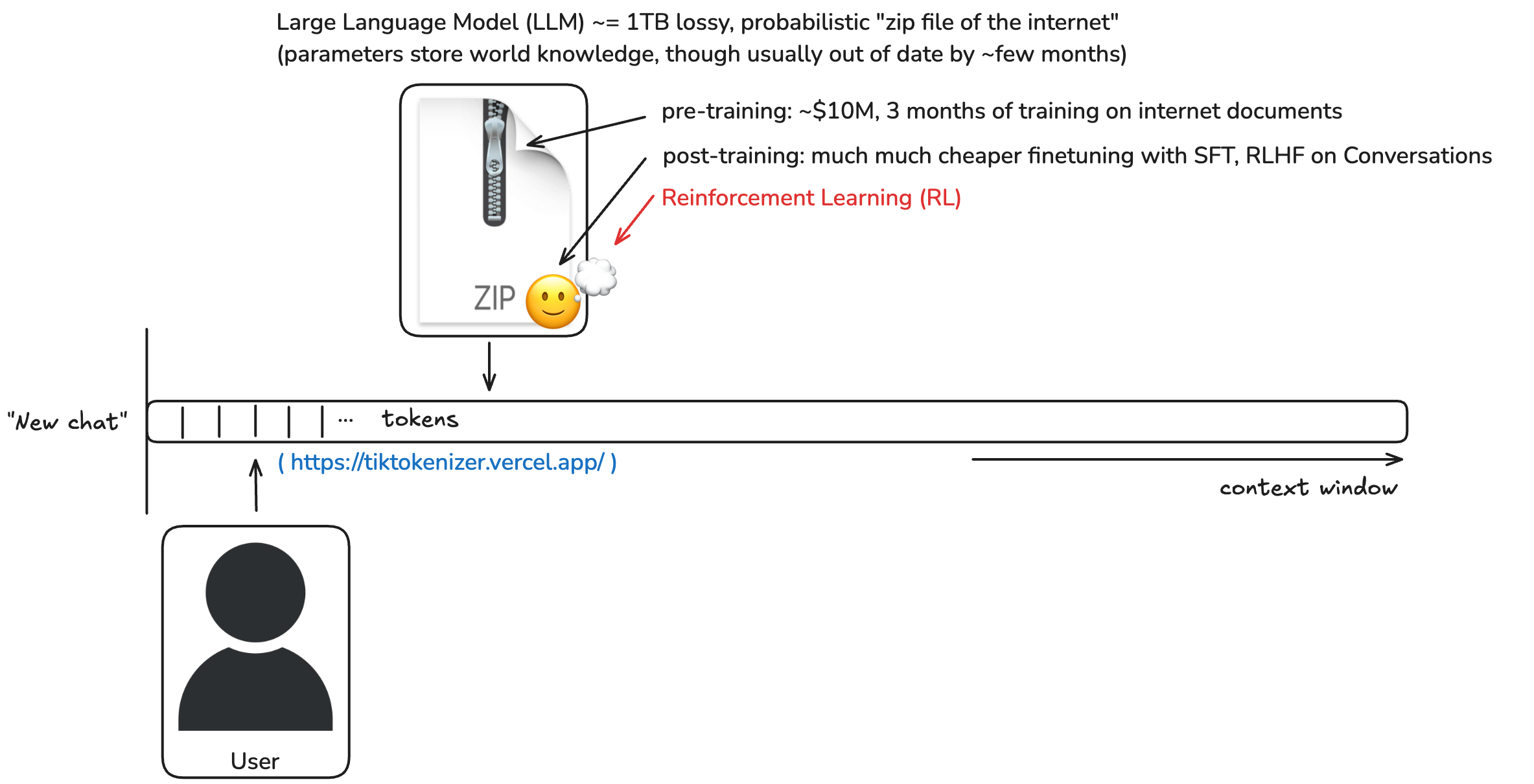 Large Language Model (LLM) ~= 1TB lossy, probabilistic "zip file of the internet"
(parameters store world knowledge, though usually out of date by ~few months)

pre-training: ~$10M, 3 months of training on internet documents

post-training: much much cheaper finetuning with SFT, RLHF on Conversations

Reinforcement Learning (RL)

ZIP

"New chat"

... tokens

( https://tiktokenizer.vercel.app/ )

context window

User