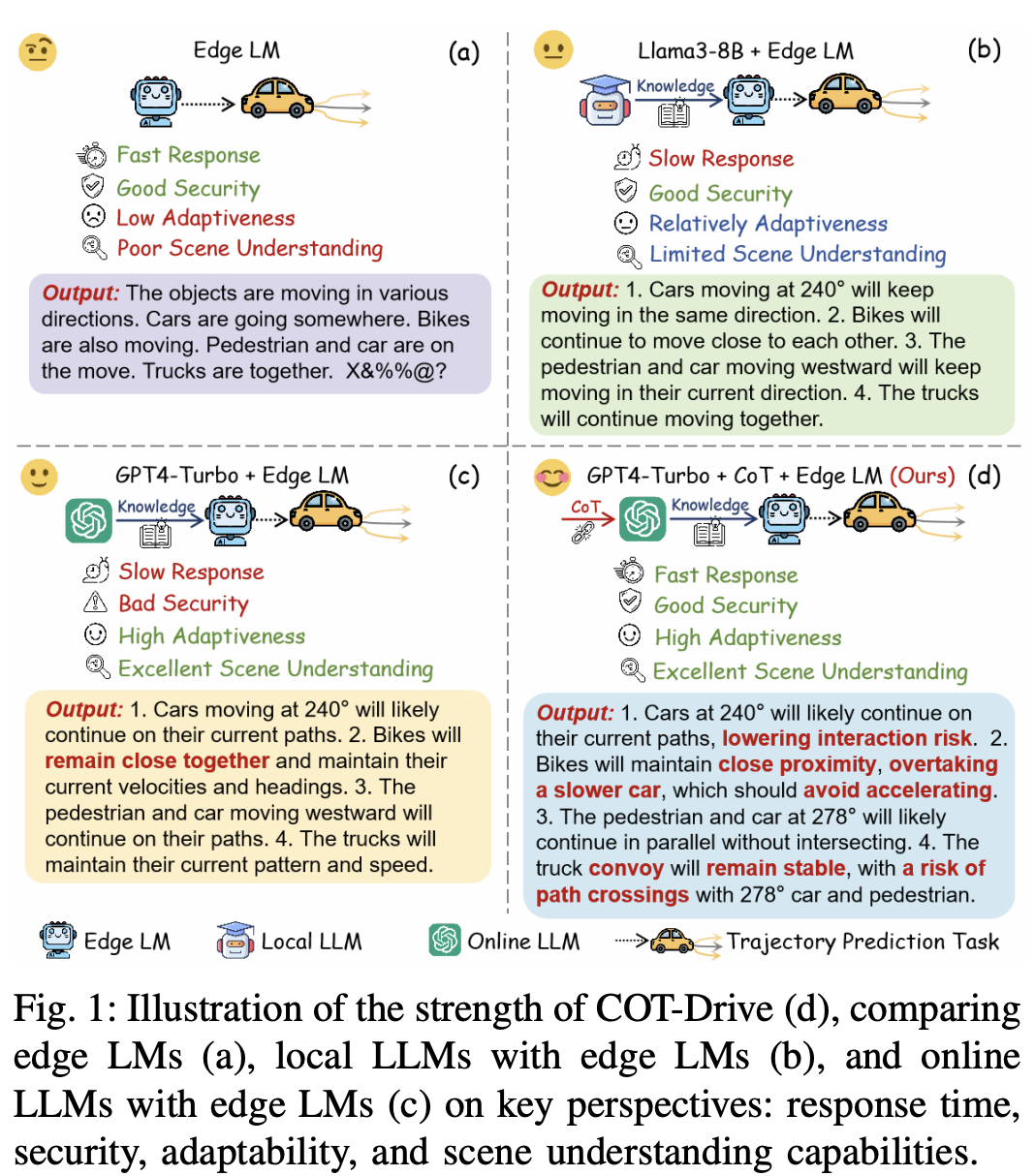 Edge LM (a)

Fast Response
Good Security
Low Adaptiveness
Poor Scene Understanding

Output: The objects are moving in various directions. Cars are going somewhere. Bikes are also moving. Pedestrian and car are on the move. Trucks are together. X&%%@?

Llama3-8B + Edge LM (b)

Knowledge

Slow Response
Good Security
Relatively Adaptiveness
Limited Scene Understanding

Output: 1. Cars moving at 240° will keep moving in the same direction. 2. Bikes will continue to move close to each other. 3. The pedestrian and car moving westward will keep moving in their current direction. 4. The trucks will continue moving together.

GPT4-Turbo + Edge LM (c)

Knowledge

Slow Response
Bad Security
High Adaptiveness
Excellent Scene Understanding

Output: 1. Cars moving at 240° will likely continue on their current paths. 2. Bikes will remain close together and maintain their current velocities and headings. 3. The pedestrian and car moving westward will continue on their paths. 4. The trucks will maintain their current pattern and speed.

GPT4-Turbo + CoT + Edge LM (Ours) (d)

CoT
Knowledge

Fast Response
Good Security
High Adaptiveness
Excellent Scene Understanding

Output: 1. Cars at 240° will likely continue on their current paths, lowering interaction risk. 2. Bikes will maintain close proximity, overtaking a slower car, which should avoid accelerating. 3. The pedestrian and car at 278° will likely continue in parallel without intersecting. 4. The truck convoy will remain stable, with a risk of path crossings with 278° car and pedestrian.

Edge LM Local LLM Online LLM Trajectory Prediction Task

Fig. 1: Illustration of the strength of COT-Drive (d), comparing edge LMs (a), local LLMs with edge LMs (b), and online LLMs with edge LMs (c) on key perspectives: response time, security, adaptability, and scene understanding capabilities.