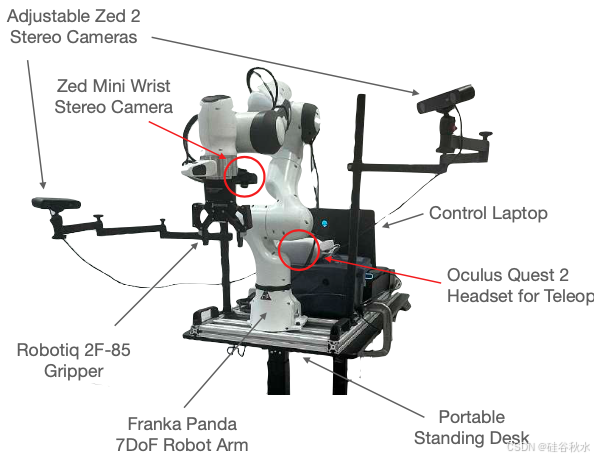 Adjustable Zed 2 Stereo Cameras

Zed Mini Wrist Stereo Camera

Control Laptop

Oculus Quest 2 Headset for Teleop

Robotiq 2F-85 Gripper

Franka Panda 7DoF Robot Arm

Portable Standing Desk

CSDN @硅谷秋水