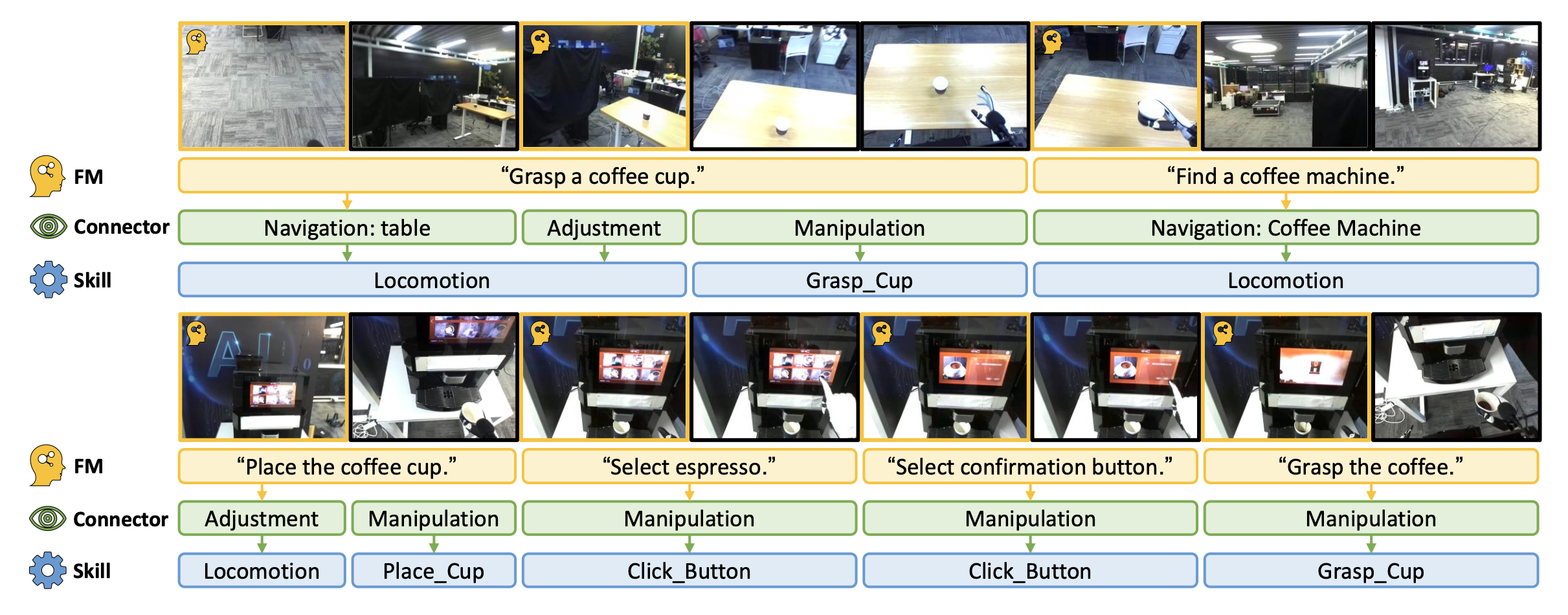 FM
“Grasp a coffee cup.”
“Find a coffee machine.”

Connector
Navigation: table
Adjustment
Manipulation
Navigation: Coffee Machine

Skill
Locomotion
Grasp_Cup
Locomotion

FM
“Place the coffee cup.”
“Select espresso.”
“Select confirmation button.”
“Grasp the coffee.”

Connector
Adjustment
Manipulation
Manipulation
Manipulation
Manipulation

Skill
Locomotion
Place_Cup
Click_Button
Click_Button
Grasp_Cup