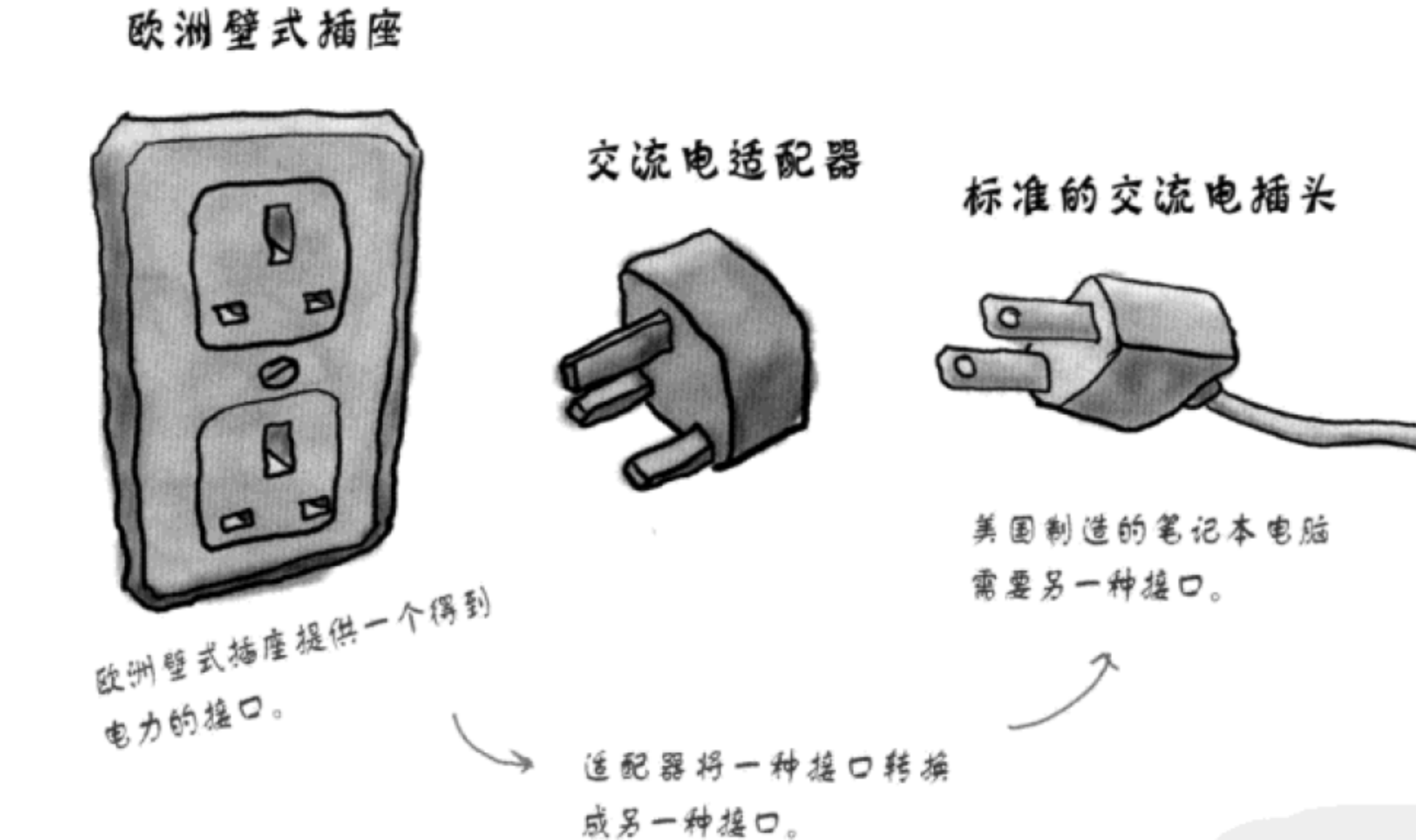 欧洲壁式插座

交流电适配器

标准的交流电插头

欧洲壁式插座提供一个得到电力的接口。

适配器将一种接口转换成另一种接口。

美国制造的笔记本电脑需要另一种接口。