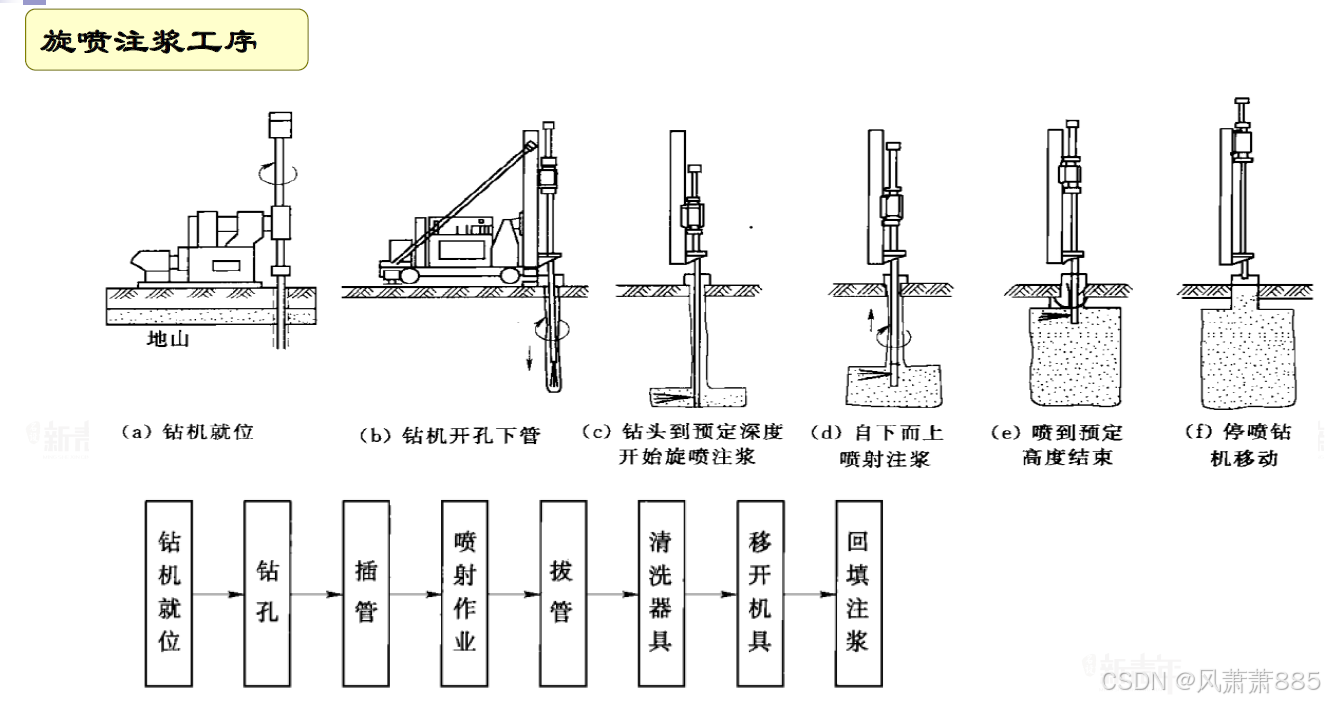 旋喷注浆工序

地山

(a) 钻机就位

(b) 钻机开孔下管

(c) 钻头到预定深度开始旋喷注浆

(d) 自下而上喷射注浆

(e) 喷到预定高度结束

(f) 停喷钻机移动

钻机就位

钻孔

插管

喷射作业

拔管

清洗器具

移开机具

回填注浆

CSDN @风萧萧885