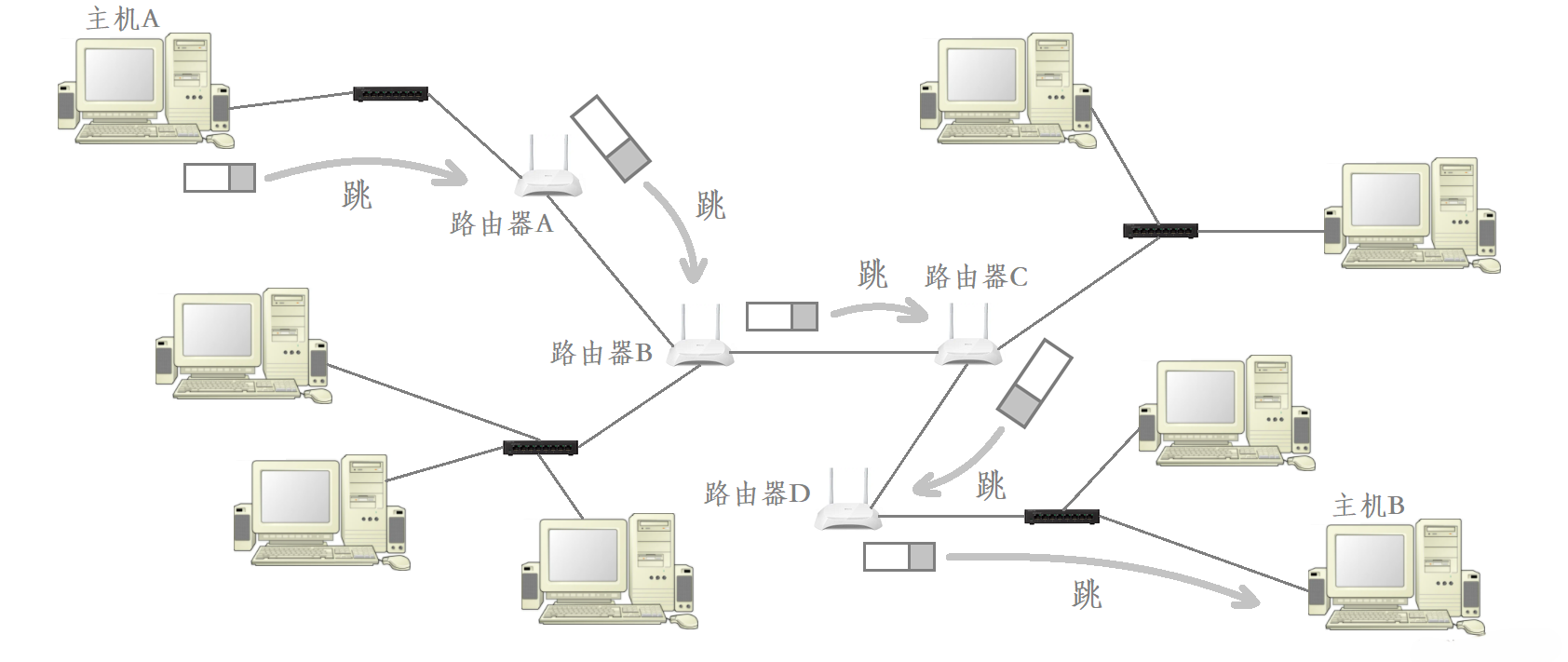 主机A

跳

路由器A

跳

跳

路由器C

路由器B

路由器D

跳

主机B

跳